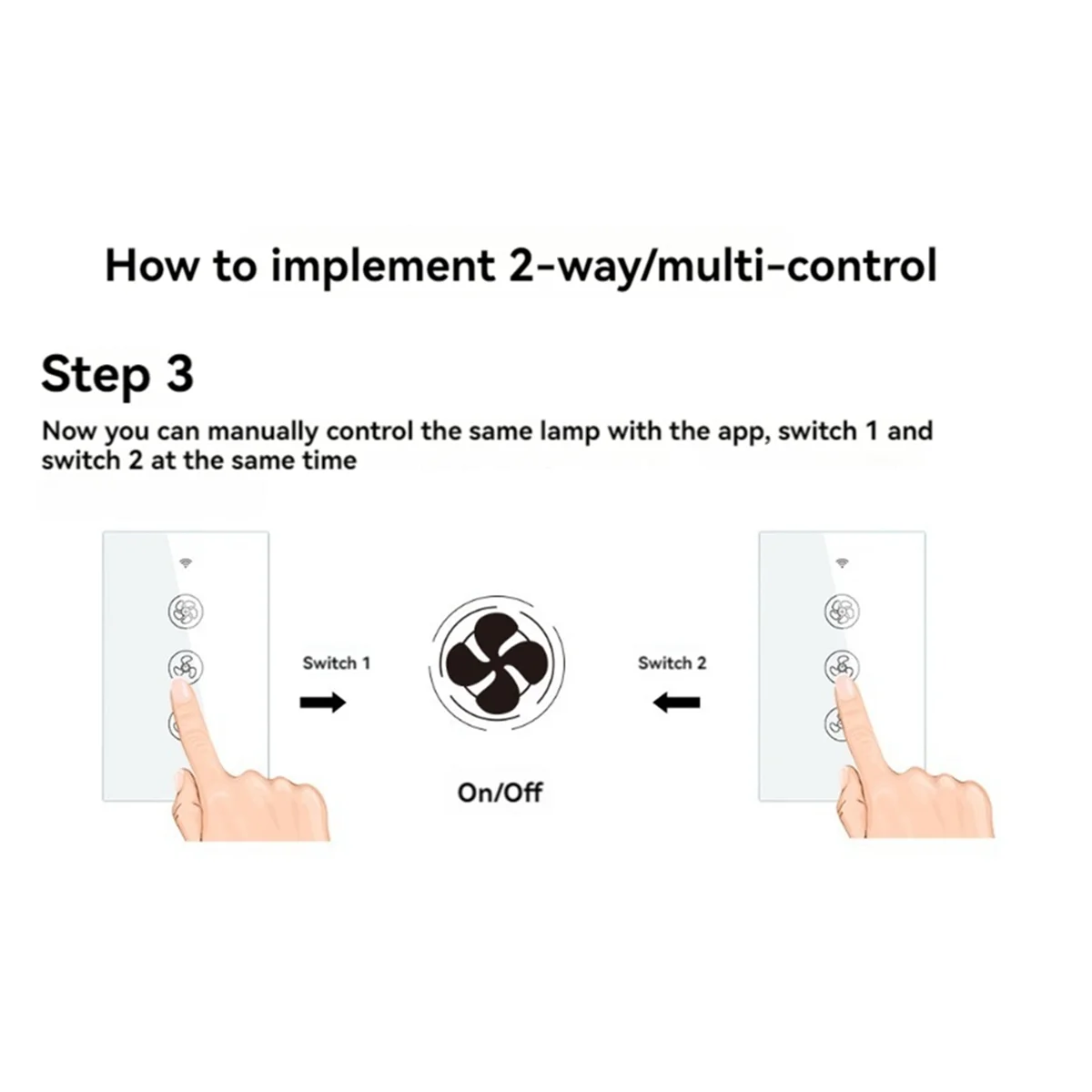 How to implement 2-way/multi-control

Step 3

Now you can manually control the same lamp with the app, switch 1 and switch 2 at the same time

Switch 1

Switch 2

On/Off