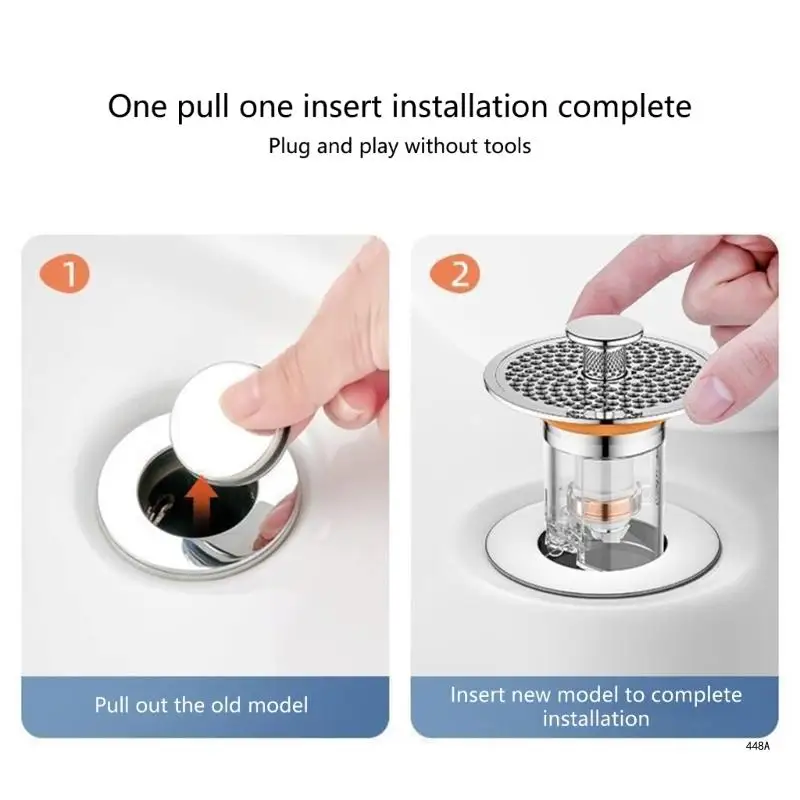 One pull one insert installation complete
Plug and play without tools

1

Pull out the old model

2

Insert new model to complete installation

448A