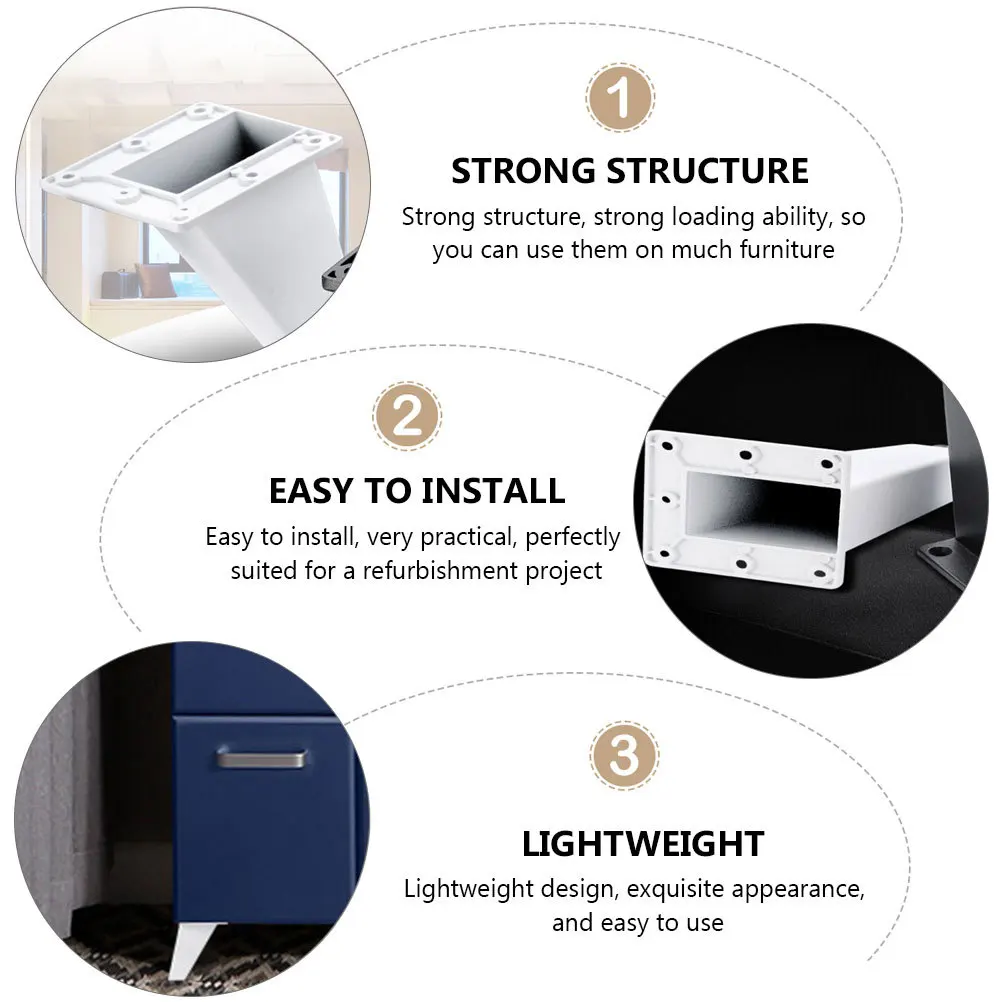 1

STRONG STRUCTURE

Strong structure, strong loading ability, so you can use them on much furniture

2

EASY TO INSTALL

Easy to install, very practical, perfectly suited for a refurbishment project

3

LIGHTWEIGHT

Lightweight design, exquisite appearance, and easy to use