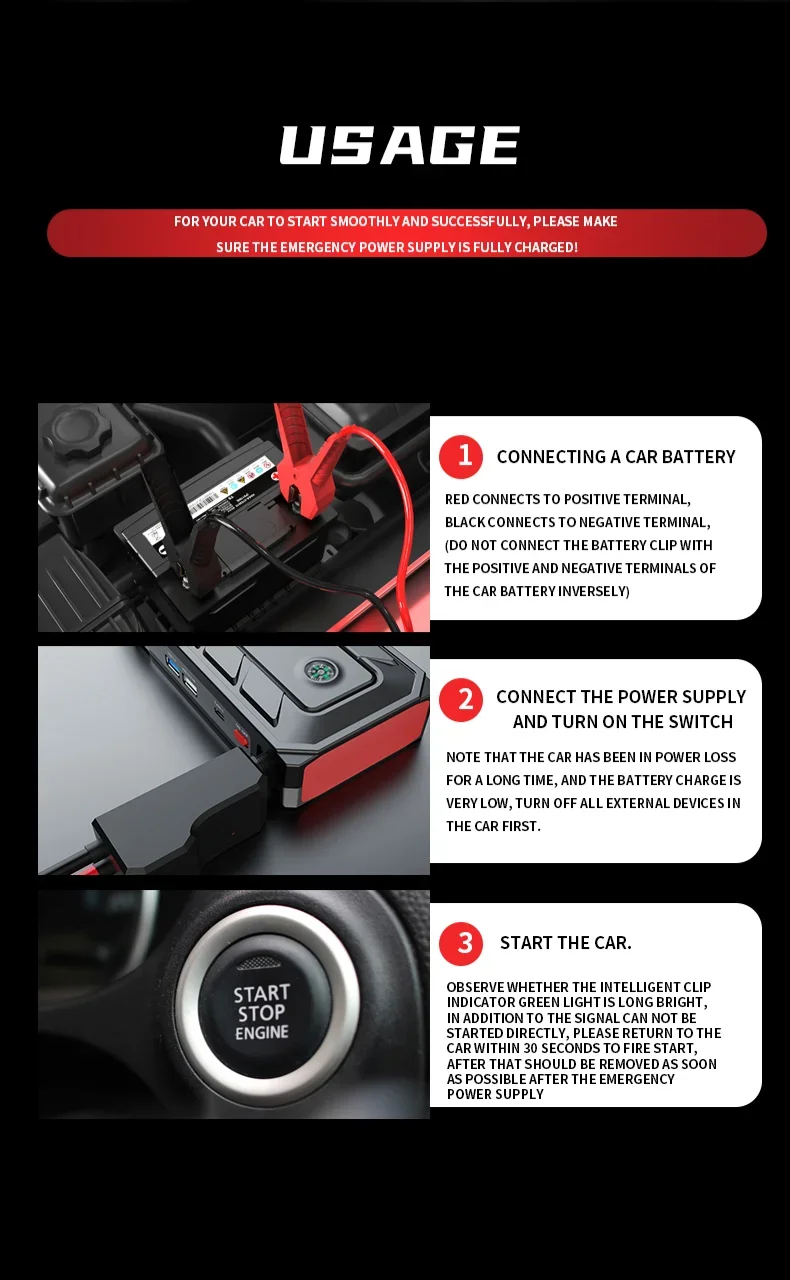 USAGE

FOR YOUR CAR TO START SMOOTHLY AND SUCCESSFULLY, PLEASE MAKE SURE THE EMERGENCY POWER SUPPLY IS FULLY CHARGED!

1 CONNECTING A CAR BATTERY

RED CONNECTS TO POSITIVE TERMINAL, BLACK CONNECTS TO NEGATIVE TERMINAL, (DO NOT CONNECT THE BATTERY CLIP WITH THE POSITIVE AND NEGATIVE TERMINALS OF THE CAR BATTERY INVERSELY)

2 CONNECT THE POWER SUPPLY AND TURN ON THE SWITCH

NOTE THAT THE CAR HAS BEEN IN POWER LOSS FOR A LONG TIME, AND THE BATTERY CHARGE IS VERY LOW, TURN OFF ALL EXTERNAL DEVICES IN THE CAR FIRST.

START STOP ENGINE

3 START THE CAR.

OBSERVE WHETHER THE INTELLIGENT CLIP INDICATOR GREEN LIGHT IS LONG BRIGHT, IN ADDITION TO THE SIGNAL CAN NOT BE STARTED DIRECTLY, PLEASE RETURN TO THE CAR WITHIN 30 SECONDS TO FIRE START, AFTER THAT SHOULD BE REMOVED AS SOON AS POSSIBLE AFTER THE EMERGENCY POWER SUPPLY