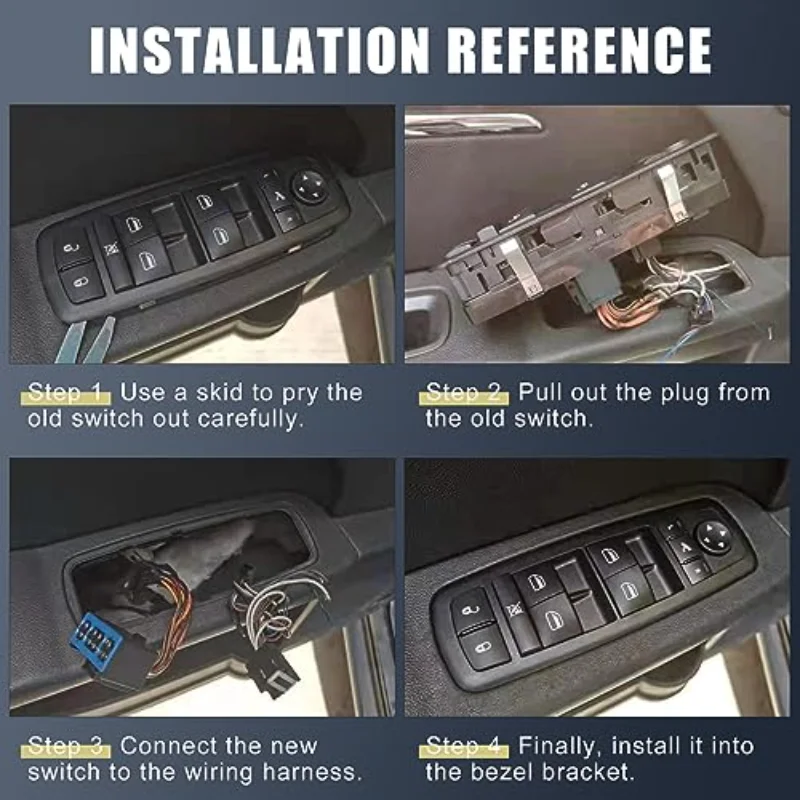 INSTALLATION REFERENCE

Step 1. Use a skid to pry the old switch out carefully.

Step 2. Pull out the plug from the old switch.

Step 3. Connect the new switch to the wiring harness.

Step 4. Finally, install it into the bezel bracket.