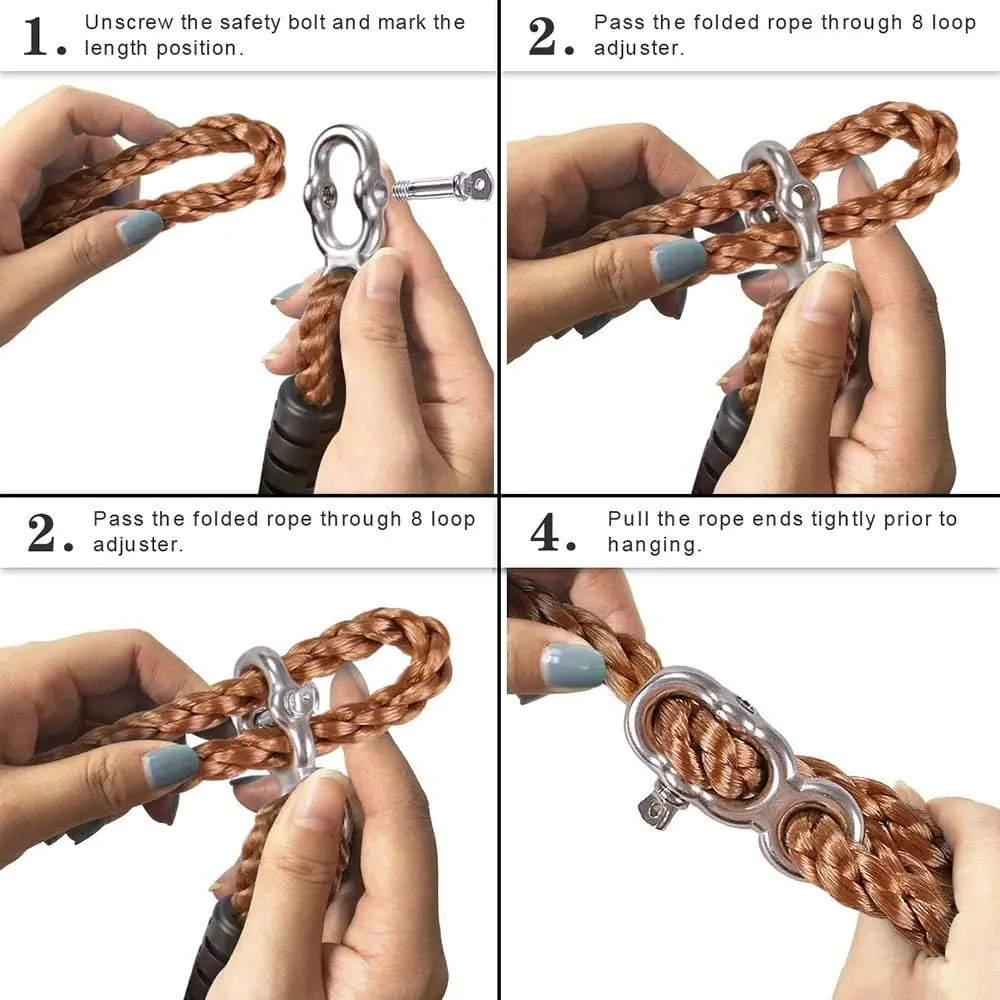 1. Unscrew the safety bolt and mark the length position.

2. Pass the folded rope through 8 loop adjuster.

2. Pass the folded rope through 8 loop adjuster.

4. Pull the rope ends tightly prior to hanging.