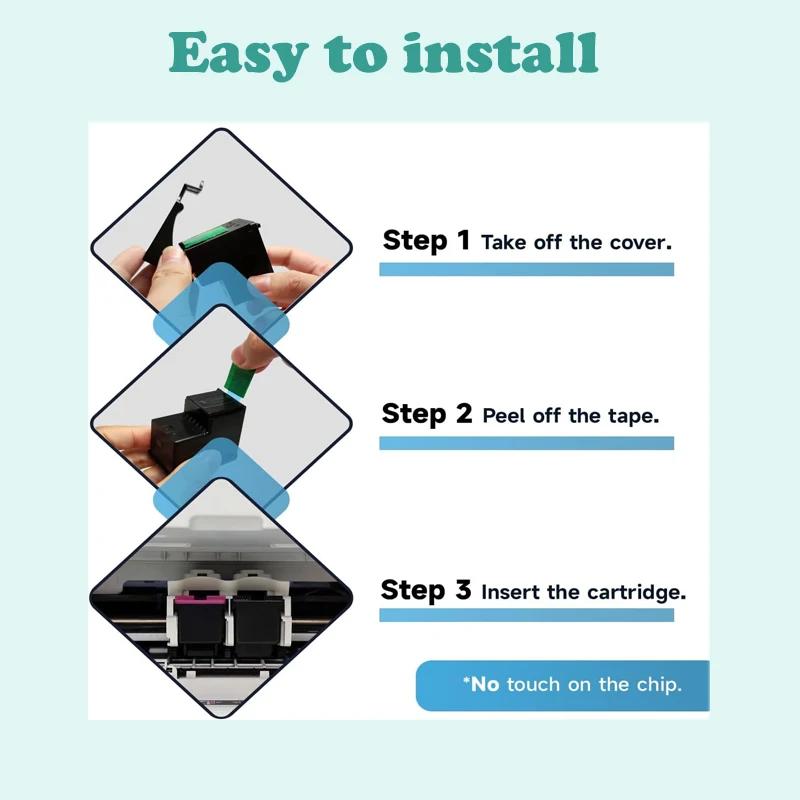 Easy to install

Step 1 Take off the cover.

Step 2 Peel off the tape.

Step 3 Insert the cartridge.

*No touch on the chip.