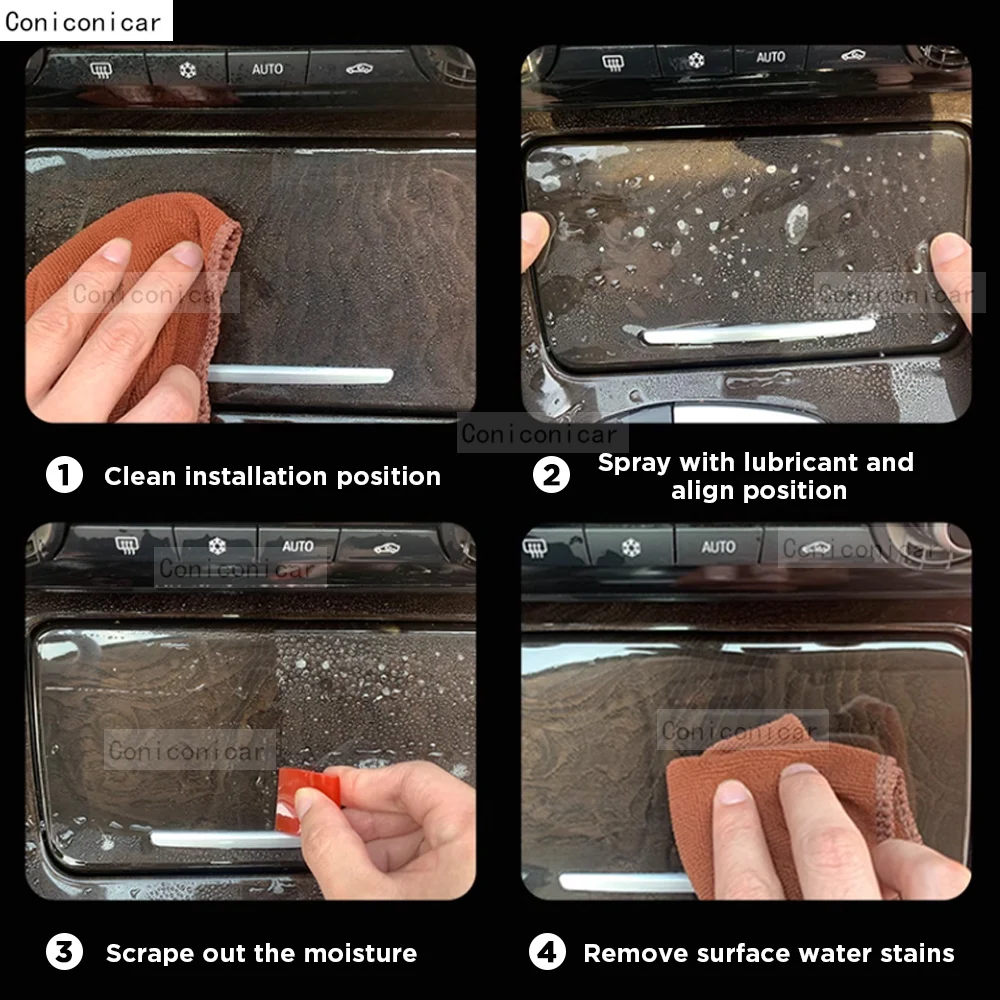 Coniconicar

AUTO

Coniconicar

AUTO

Coniconicar

Coniconicar

1 Clean installation position

2 Spray with lubricant and align position

AUTO

Coniconicar

Coniconicar

AUTO

Coniconicar

Coniconicar

3 Scrape out the moisture

4 Remove surface water stains