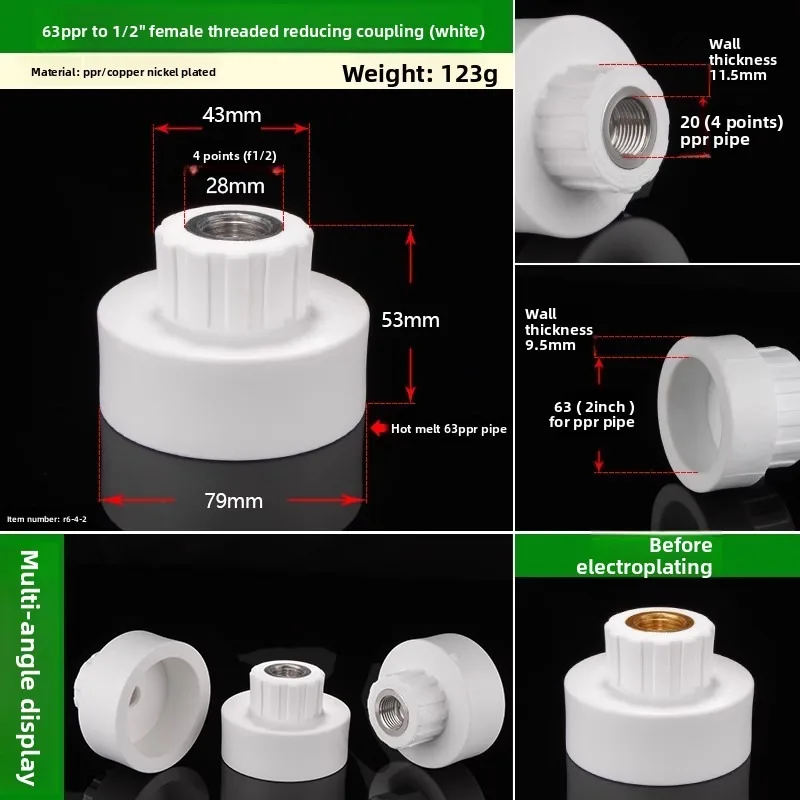 63ppr to 1/2" female threaded reducing coupling (white)

Material: ppr/copper nickel plated

Weight: 123g

43mm

4 points (f1/2)

28mm

53mm

Hot melt 63ppr pipe

79mm

Item number: r6-4-2

Wall thickness 11.5mm

20 (4 points) ppr pipe

Wall thickness 9.5mm

63 ( 2inch ) for ppr pipe

Multi-angle display

Before electroplating