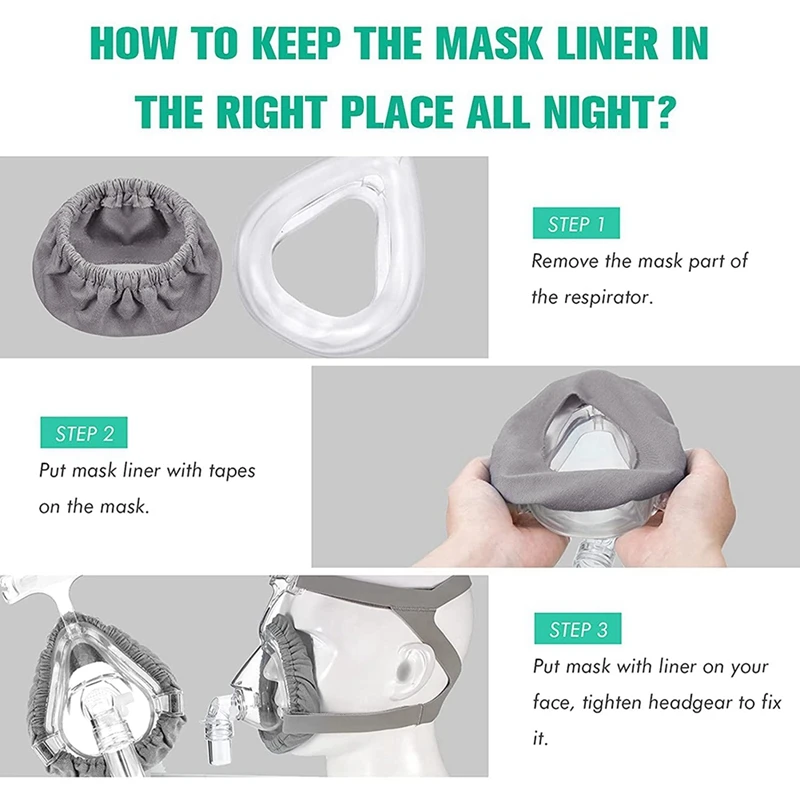 HOW TO KEEP THE MASK LINER IN THE RIGHT PLACE ALL NIGHT?

STEP 1

Remove the mask part of the respirator.

STEP 2

Put mask liner with tapes on the mask.

STEP 3

Put mask with liner on your face, tighten headgear to fix it.