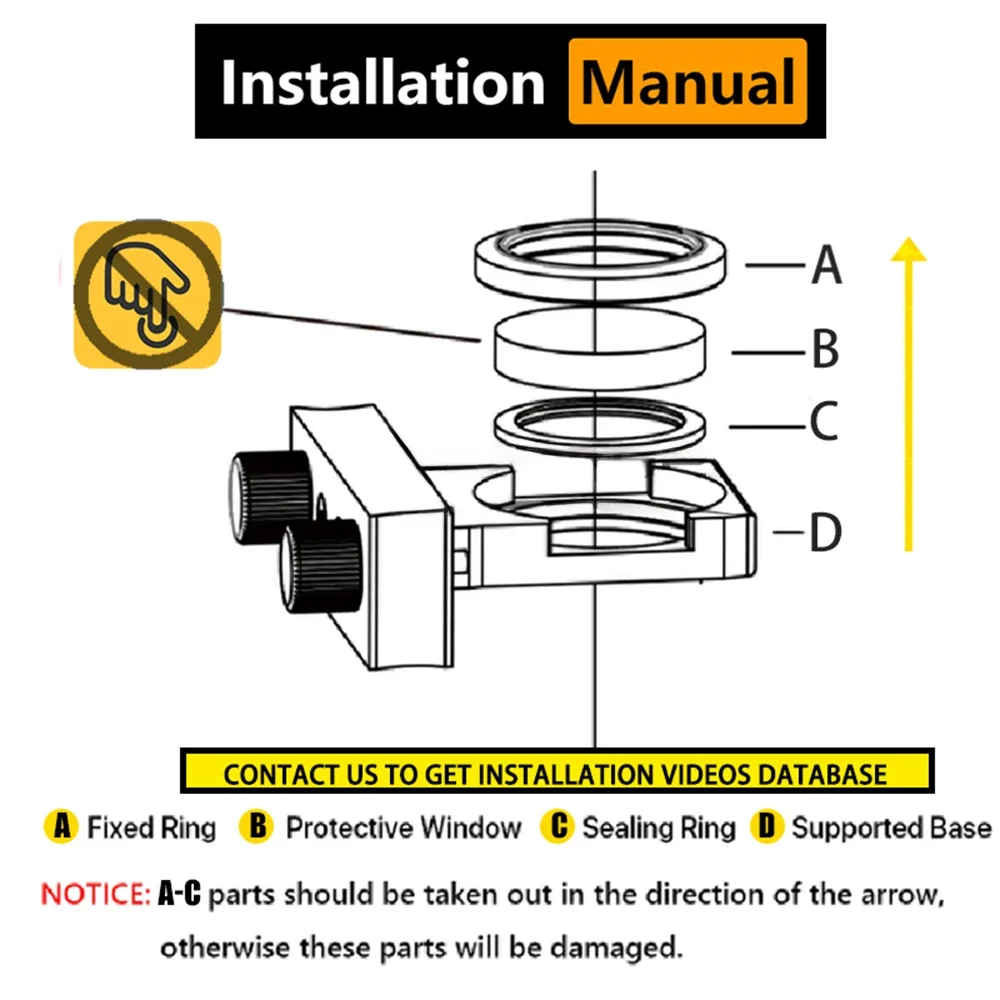 Installation Manual

A
B
C
D

CONTACT US TO GET INSTALLATION VIDEOS DATABASE

A Fixed Ring B Protective Window C Sealing Ring D Supported Base

NOTICE: A-C parts should be taken out in the direction of the arrow, otherwise these parts will be damaged.