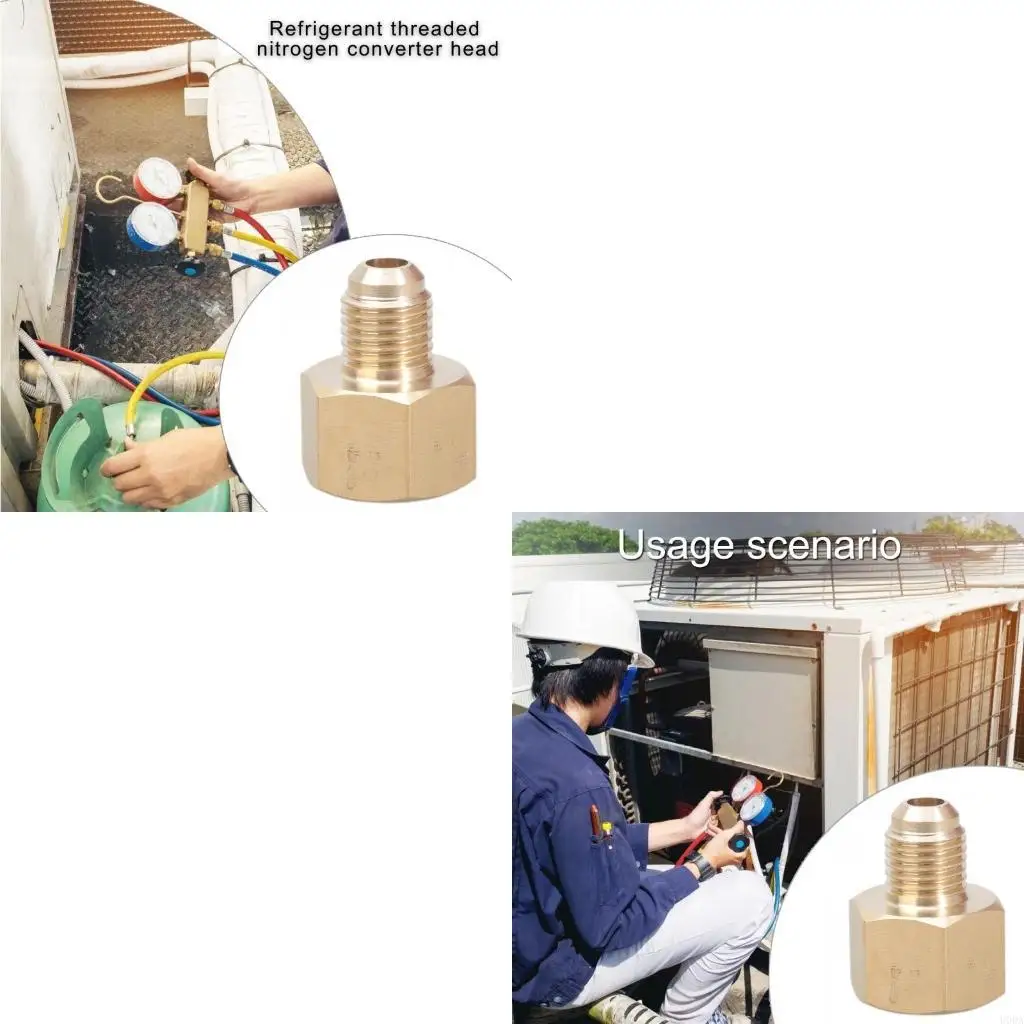 Refrigerant threaded nitrogen converter head

Usage scenario