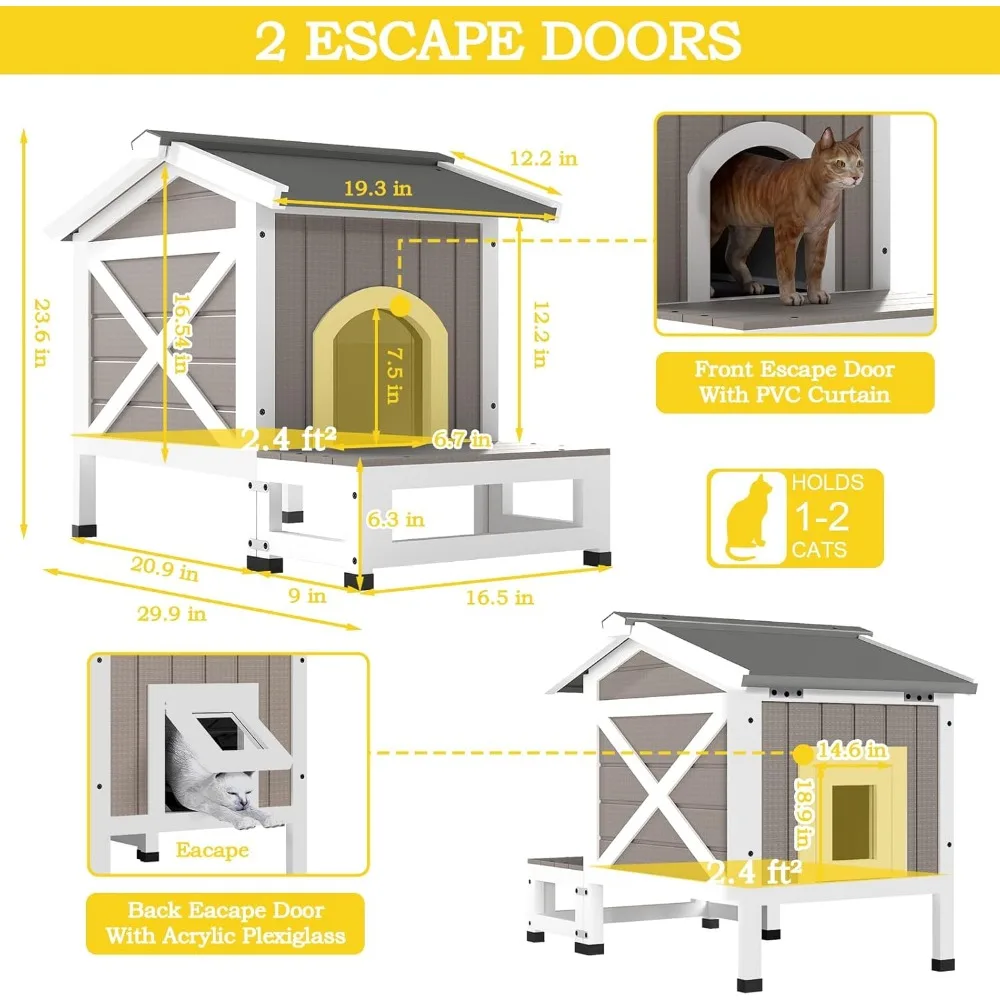 2 ESCAPE DOORS

12.2 in
19.3 in
23.6 in
16.54 in
7.5 in
12.2 in
2.4 ft²
6.7 in
6.3 in
20.9 in
9 in
16.5 in
29.9 in

Front Escape Door With PVC Curtain

HOLDS 1-2 CATS

Eacape

Back Eacape Door With Acrylic Plexiglass

14.6 in
18.9 in
2.4 ft²