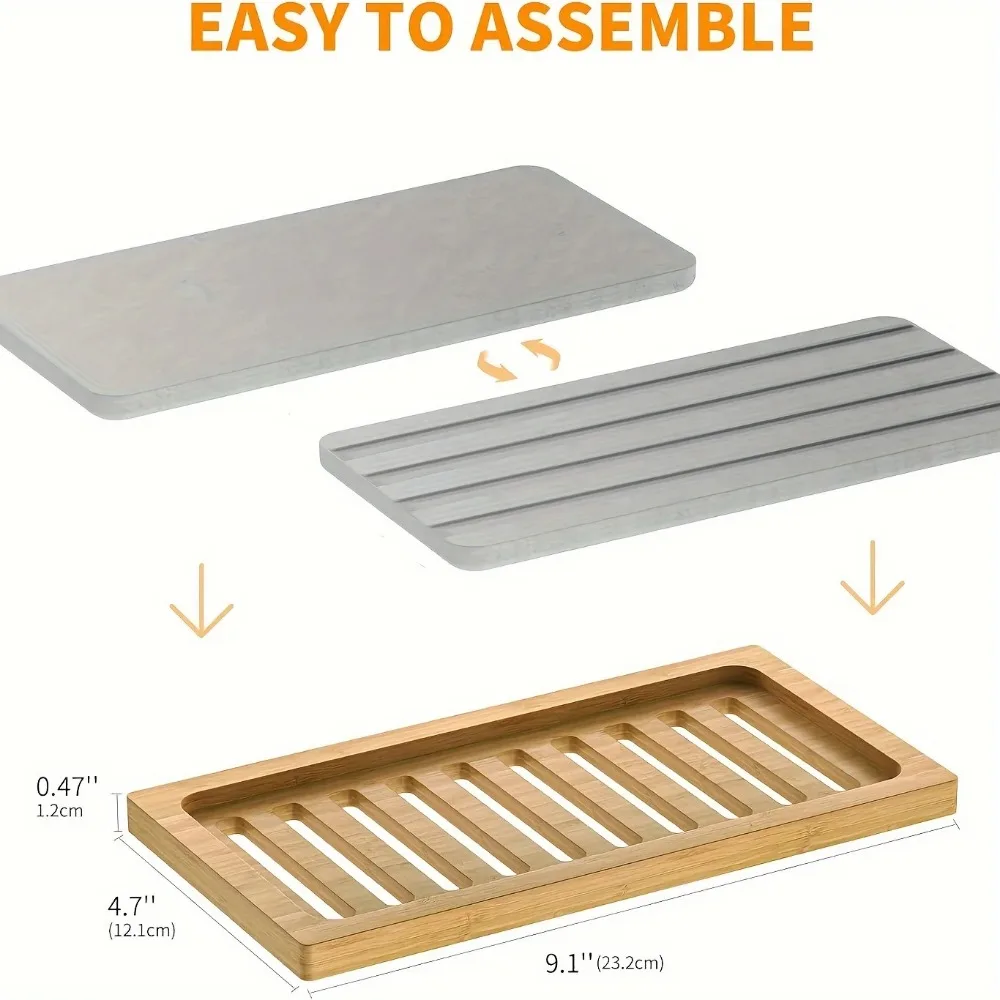 EASY TO ASSEMBLE

0.47''
1.2cm

4.7''
(12.1cm)

9.1''(23.2cm)