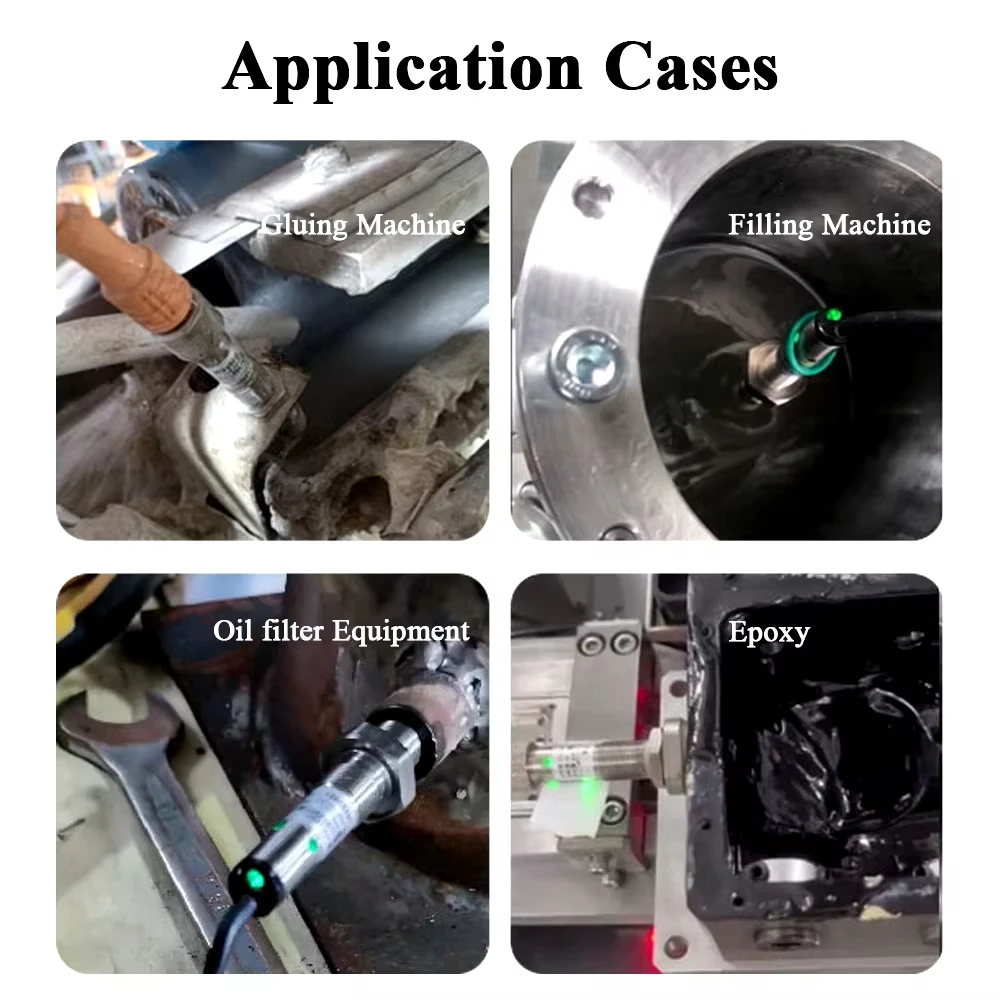 Application Cases

Gluing Machine

Filling Machine

Oil filter Equipment

Epoxy