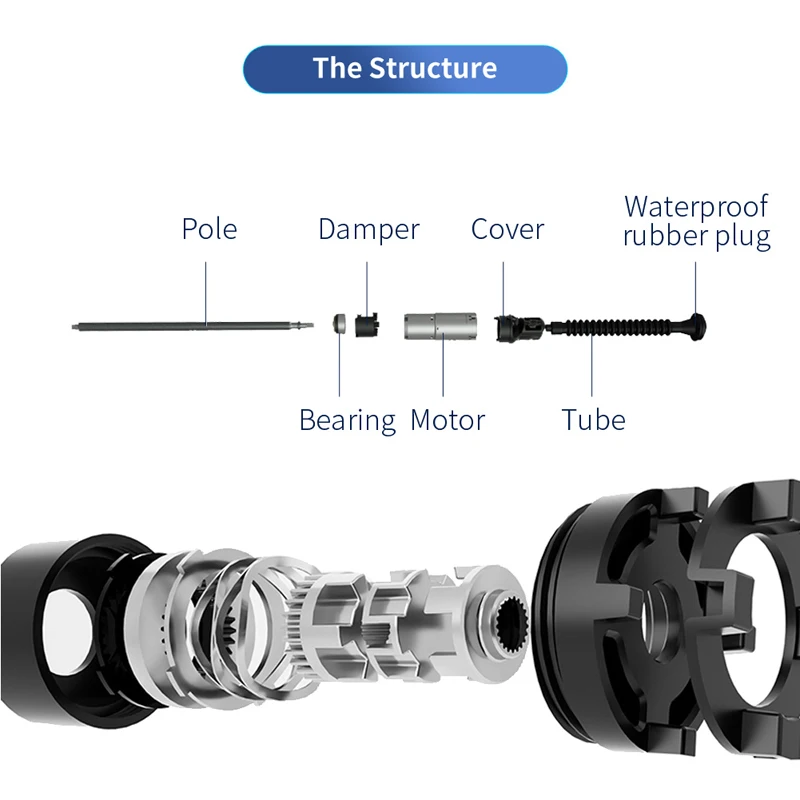 The Structure

Pole

Damper

Cover

Waterproof rubber plug

Bearing

Motor

Tube