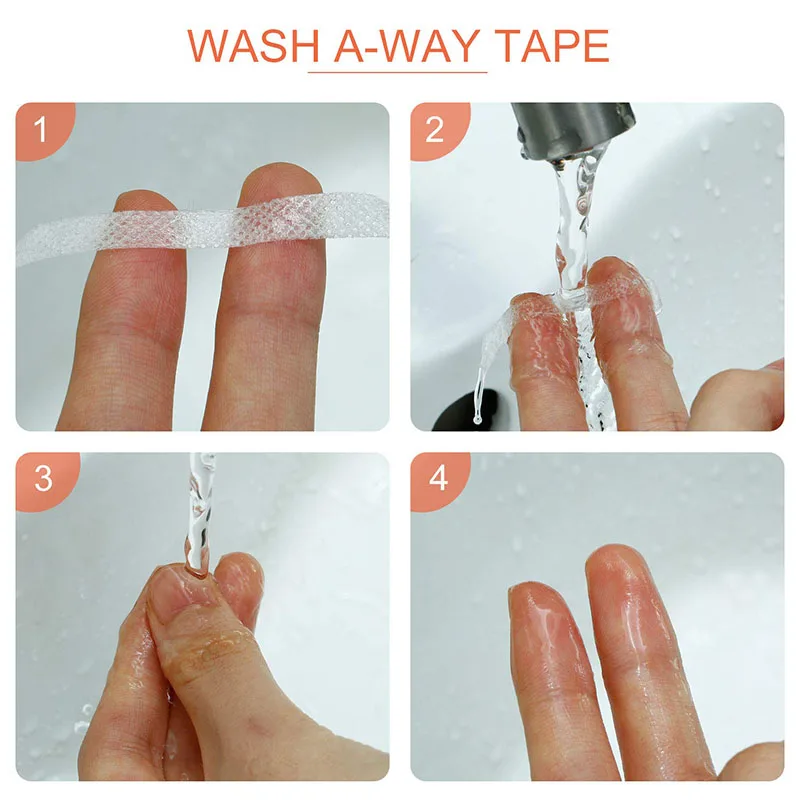 WASH A-WAY TAPE

1

2

3

4