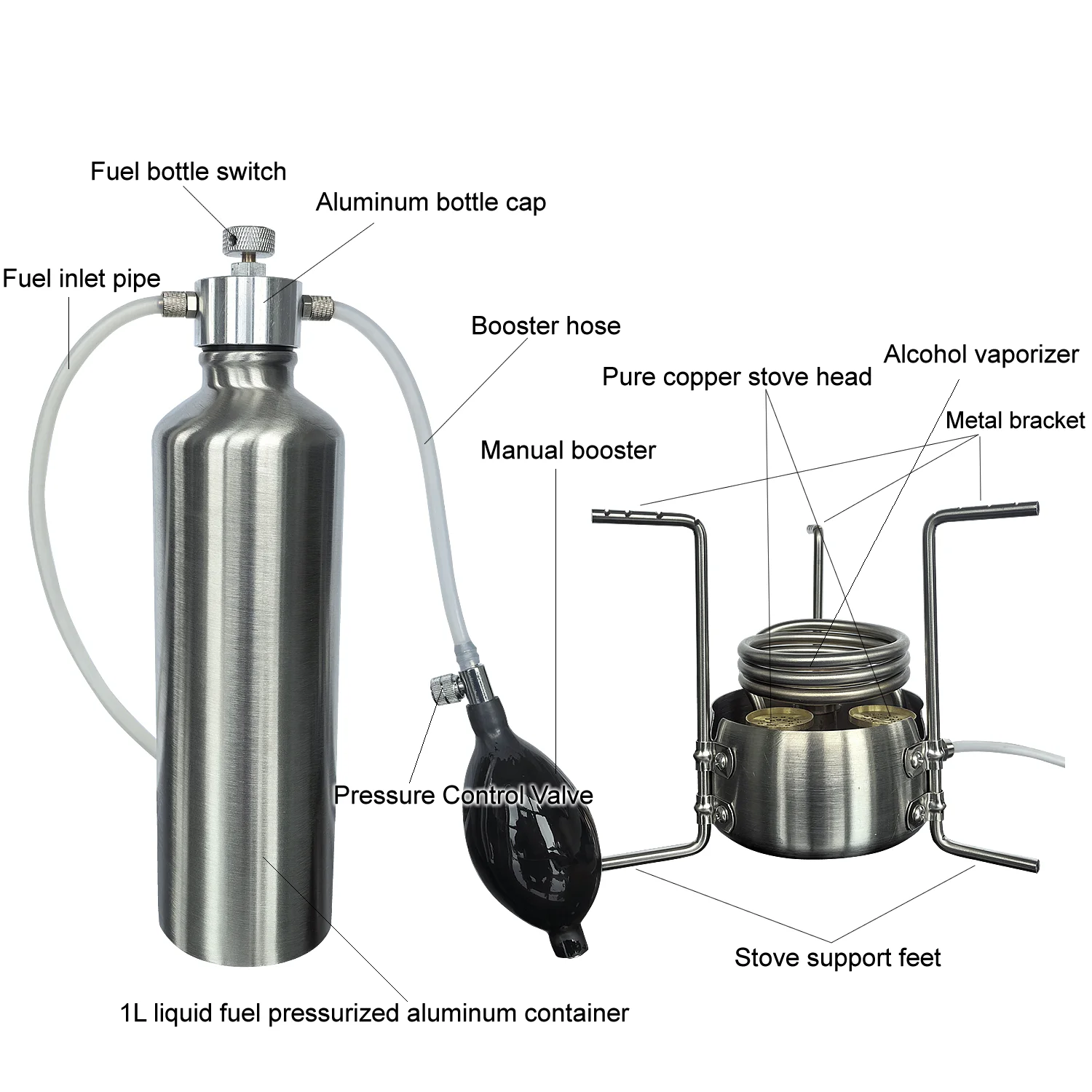 Fuel bottle switch
Aluminum bottle cap
Fuel inlet pipe
Booster hose
Alcohol vaporizer
Pure copper stove head
Metal bracket
Manual booster
Pressure Control Valve
Stove support feet
1L liquid fuel pressurized aluminum container