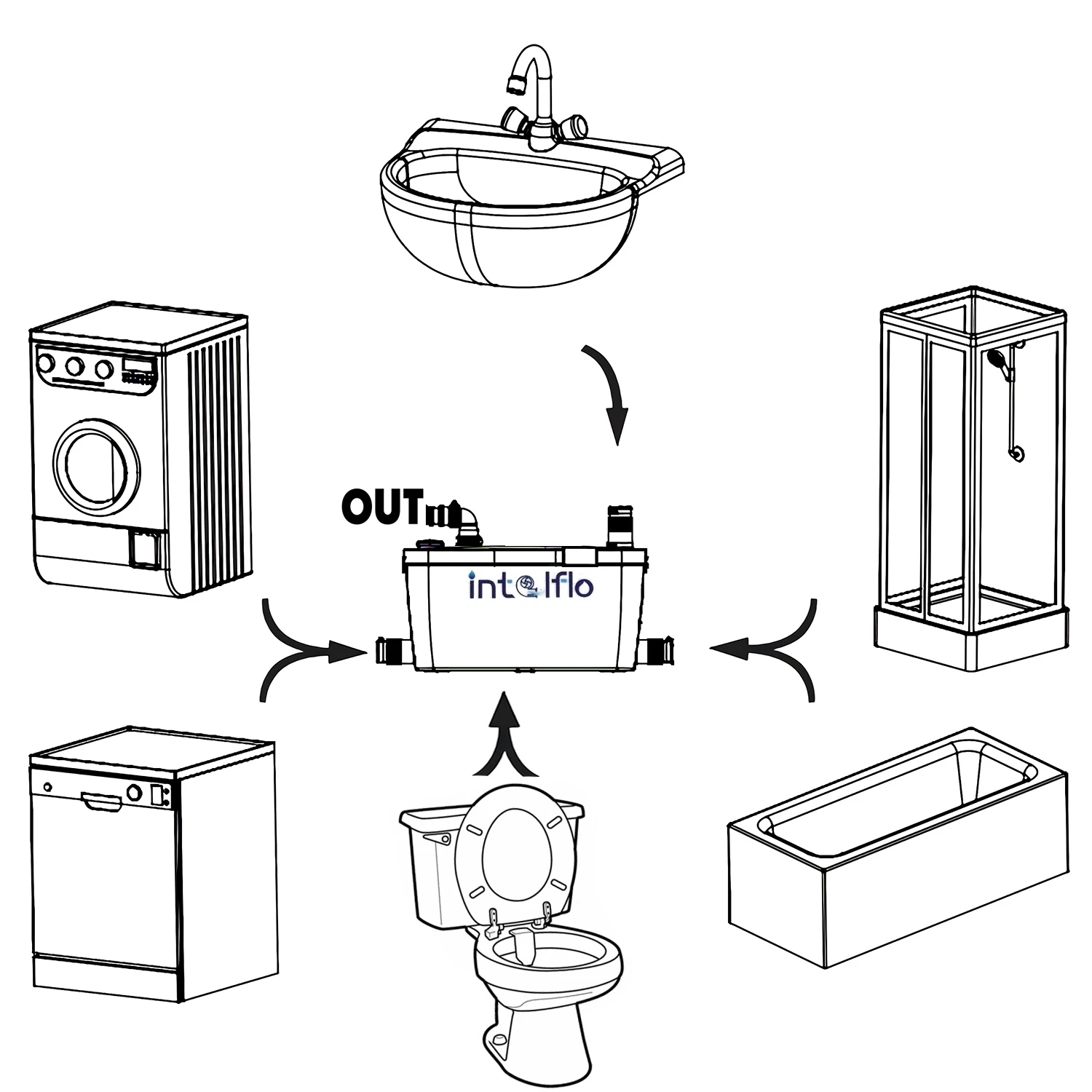 OUT

intelflo