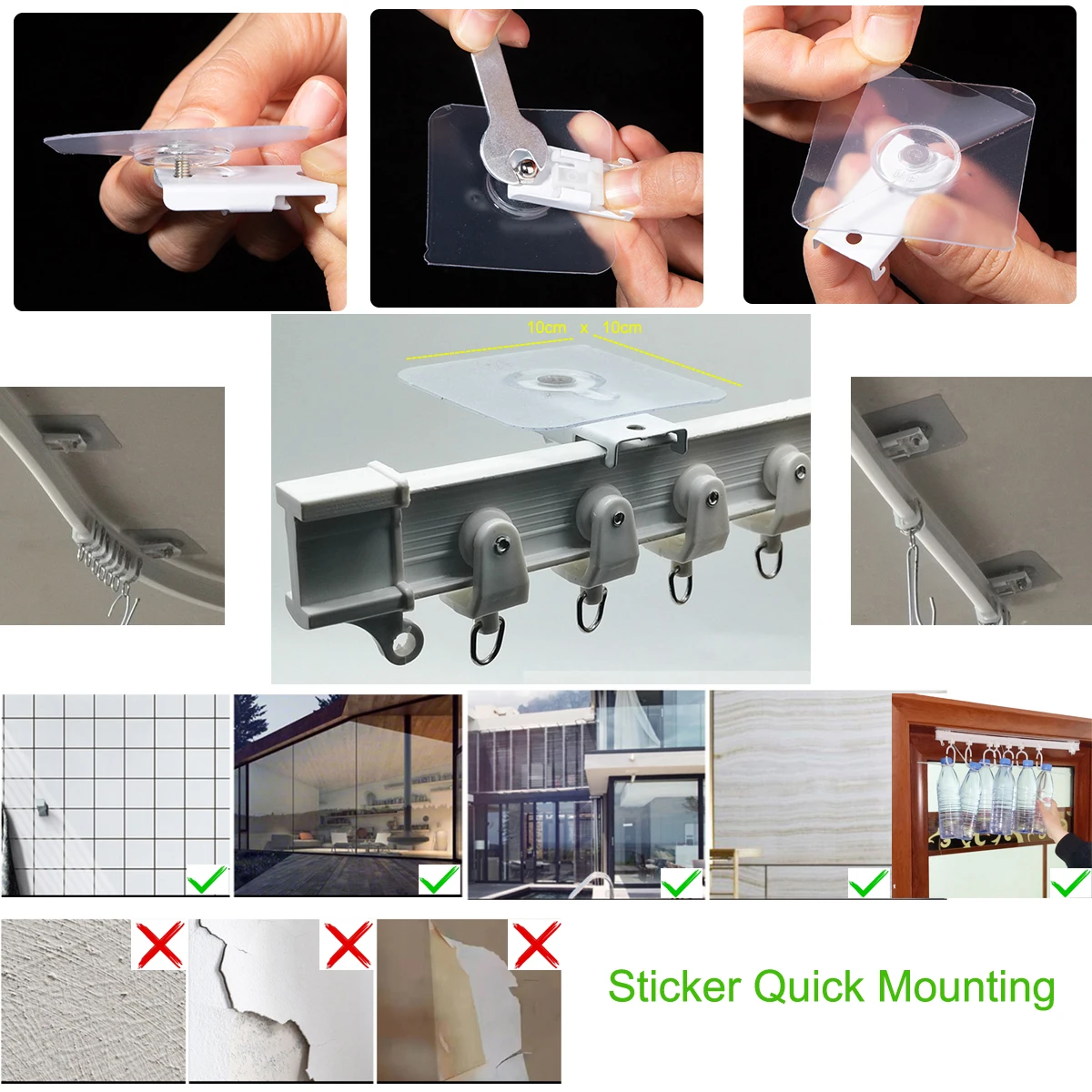 10cm x 10cm

Sticker Quick Mounting