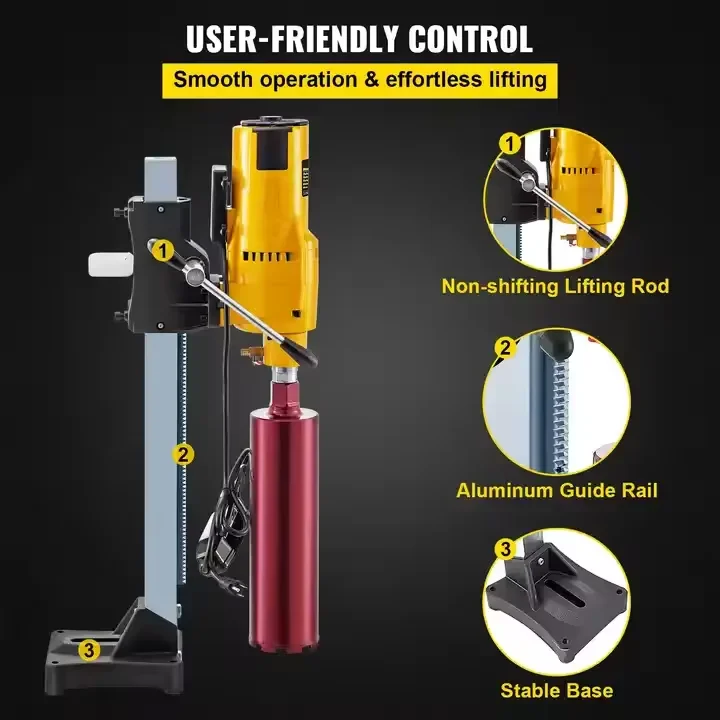 USER-FRIENDLY CONTROL

Smooth operation & effortless lifting

1

2

3

1

Non-shifting Lifting Rod

2

Aluminum Guide Rail

3

Stable Base