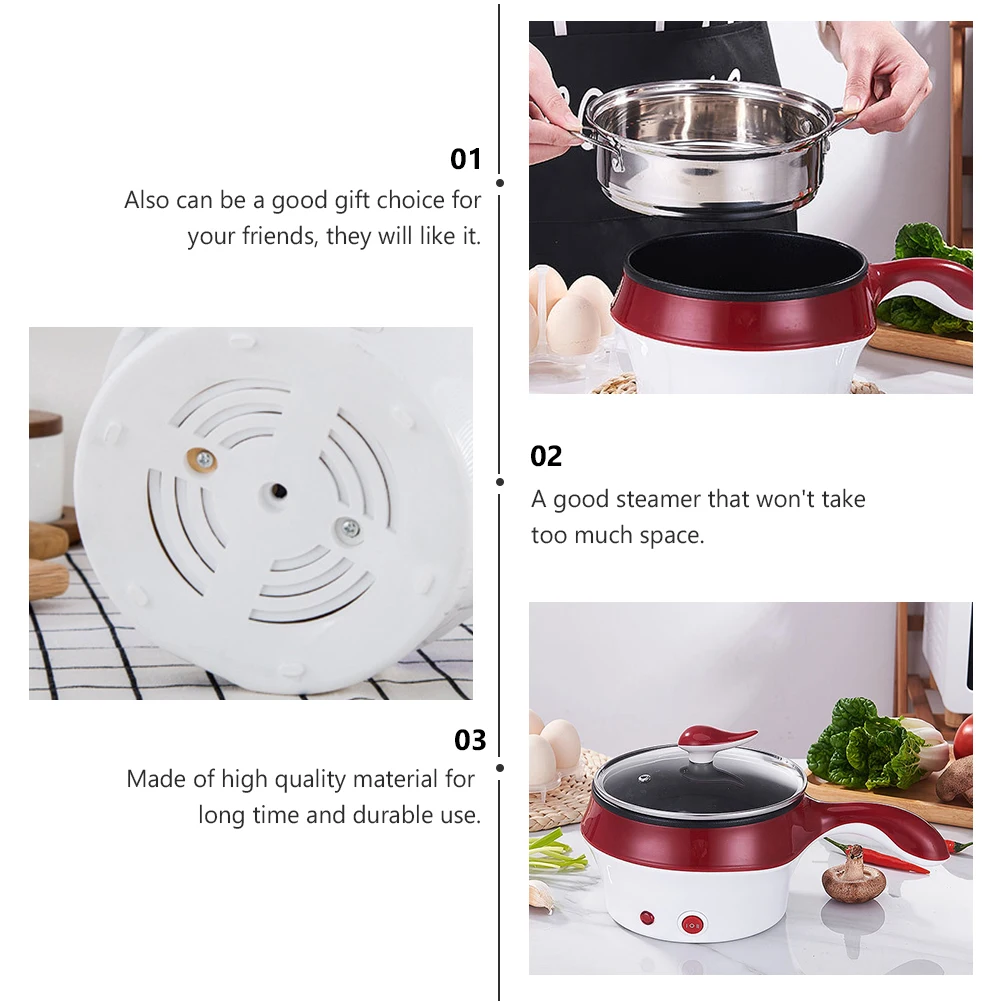 01

Also can be a good gift choice for your friends, they will like it.

02

A good steamer that won't take too much space.

03

Made of high quality material for long time and durable use.