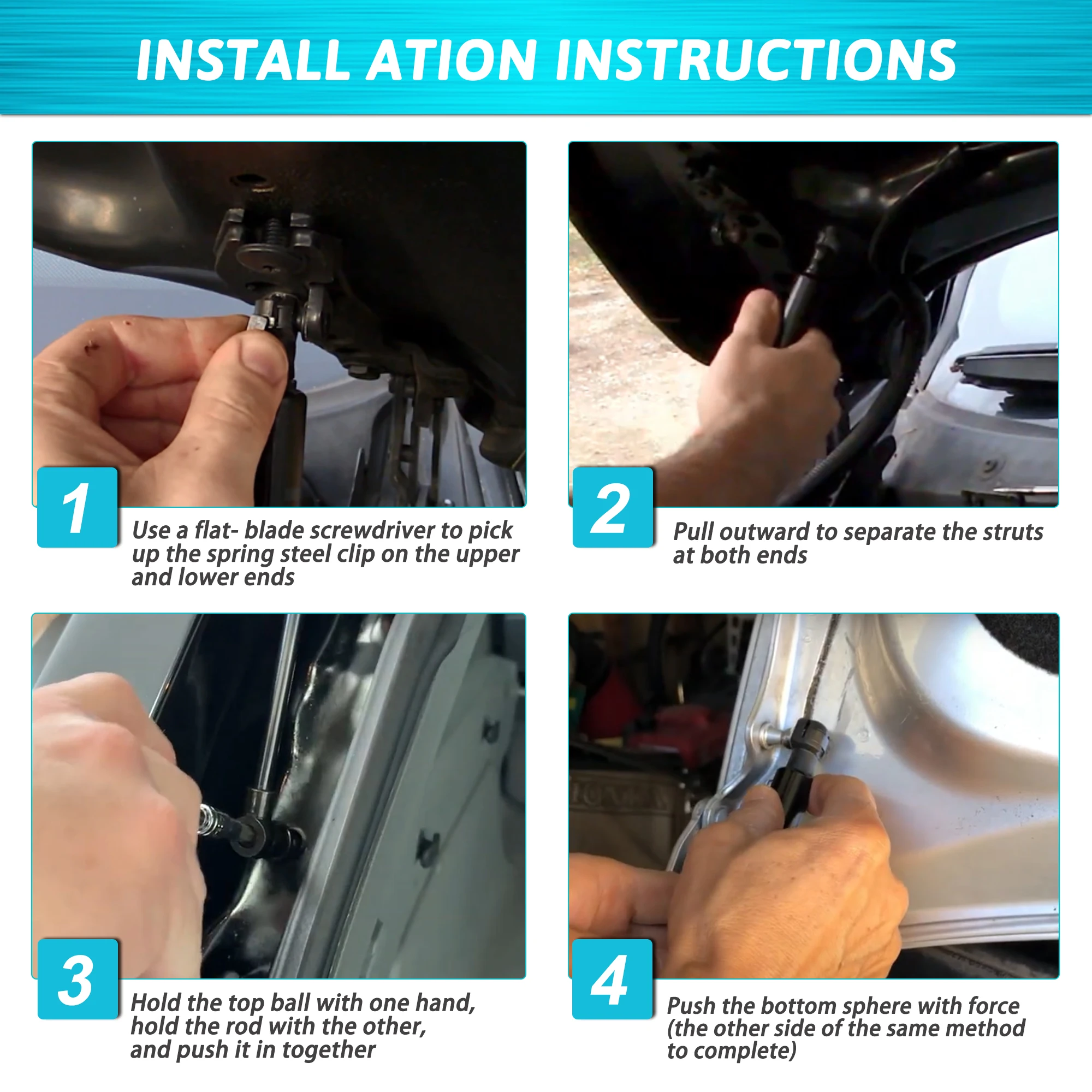 INSTALL ATION INSTRUCTIONS

1

Use a flat- blade screwdriver to pick up the spring steel clip on the upper and lower ends

2

Pull outward to separate the struts at both ends

3

Hold the top ball with one hand, hold the rod with the other, and push it in together

4

Push the bottom sphere with force (the other side of the same method to complete)