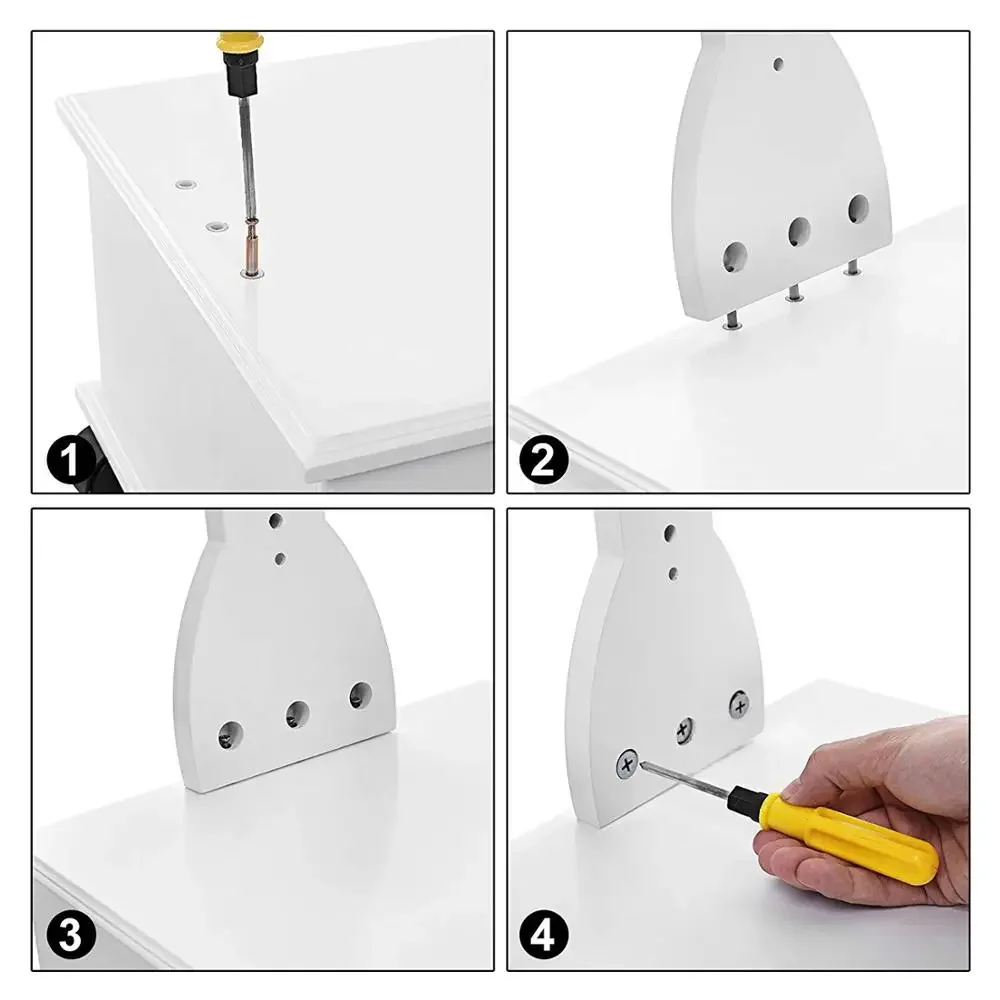 1

2

3

4