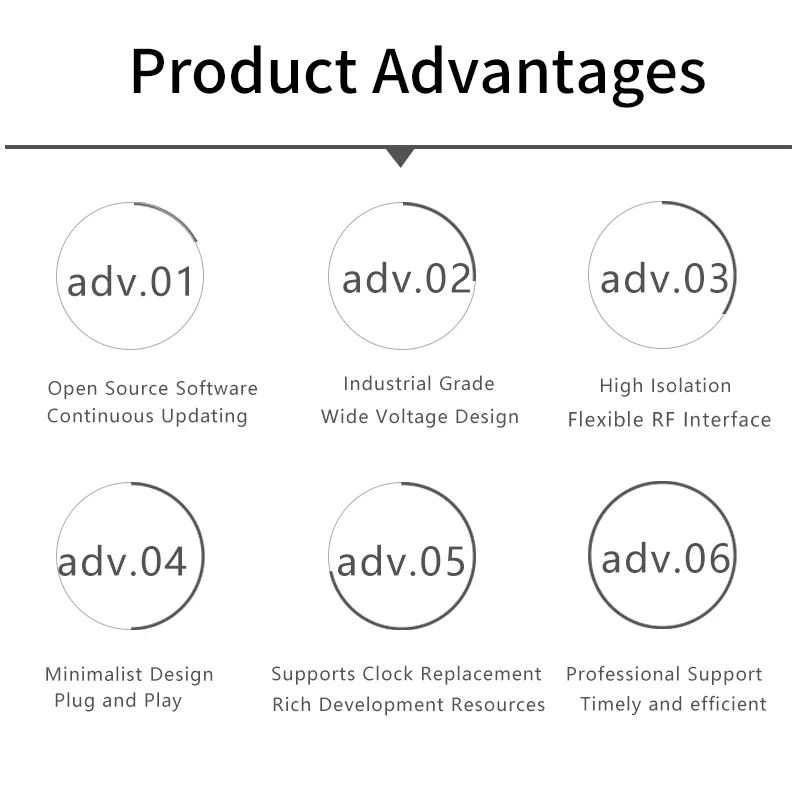 Product Advantages

adv.01

Open Source Software
Continuous Updating

adv.02

Industrial Grade
Wide Voltage Design

adv.03

High Isolation
Flexible RF Interface

adv.04

Minimalist Design
Plug and Play

adv.05

Supports Clock Replacement
Rich Development Resources

adv.06

Professional Support
Timely and efficient