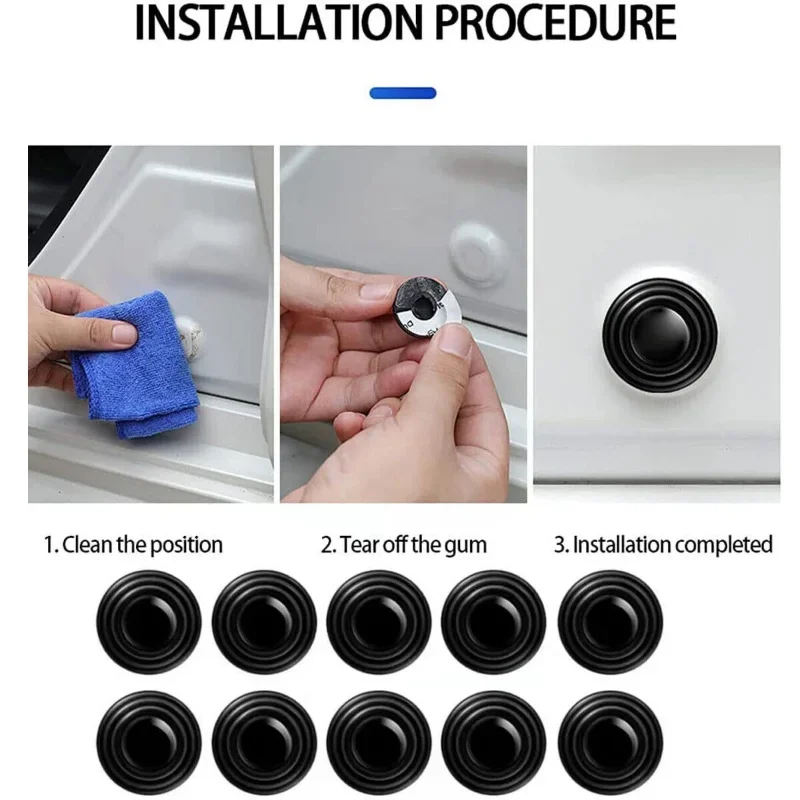 INSTALLATION PROCEDURE

1. Clean the position

2. Tear off the gum

3. Installation completed