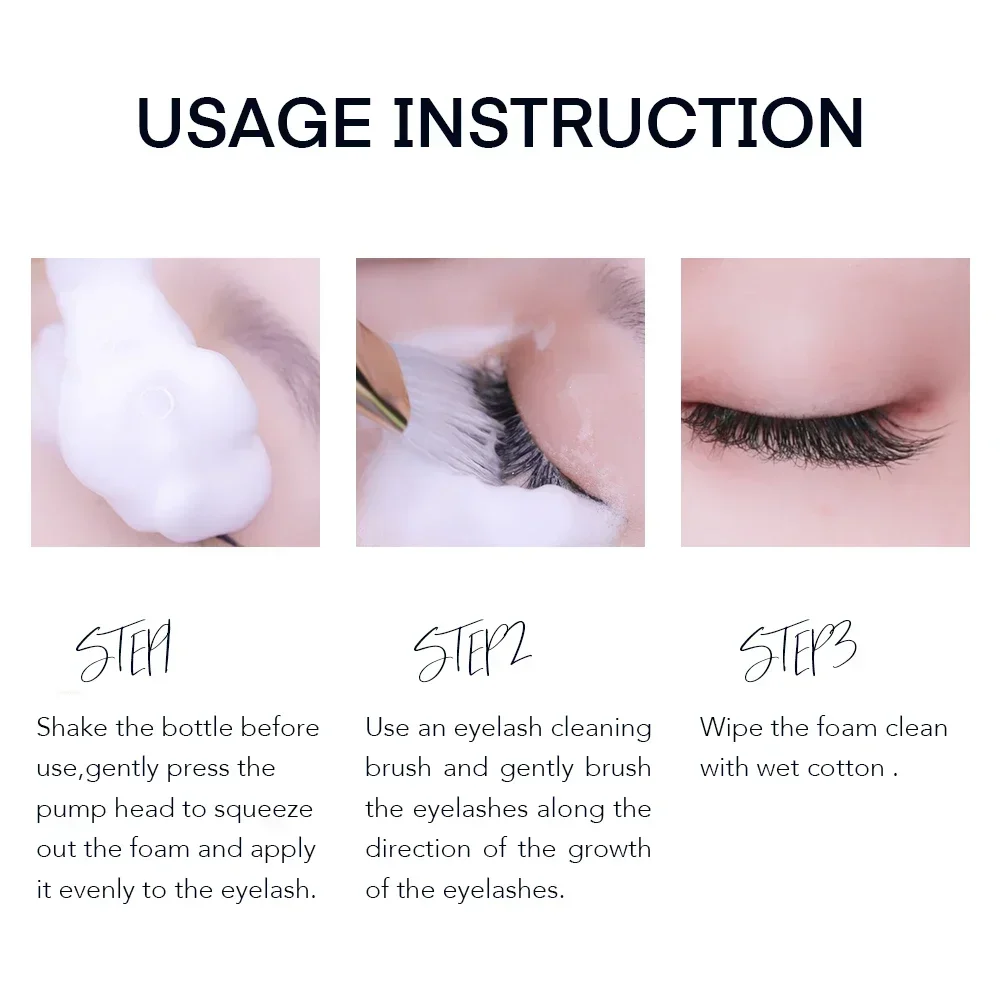 USAGE INSTRUCTION

STEP1

Shake the bottle before use,gently press the pump head to squeeze out the foam and apply it evenly to the eyelash.

STEP2

Use an eyelash cleaning brush and gently brush the eyelashes along the direction of the growth of the eyelashes.

STEP3

Wipe the foam clean with wet cotton .