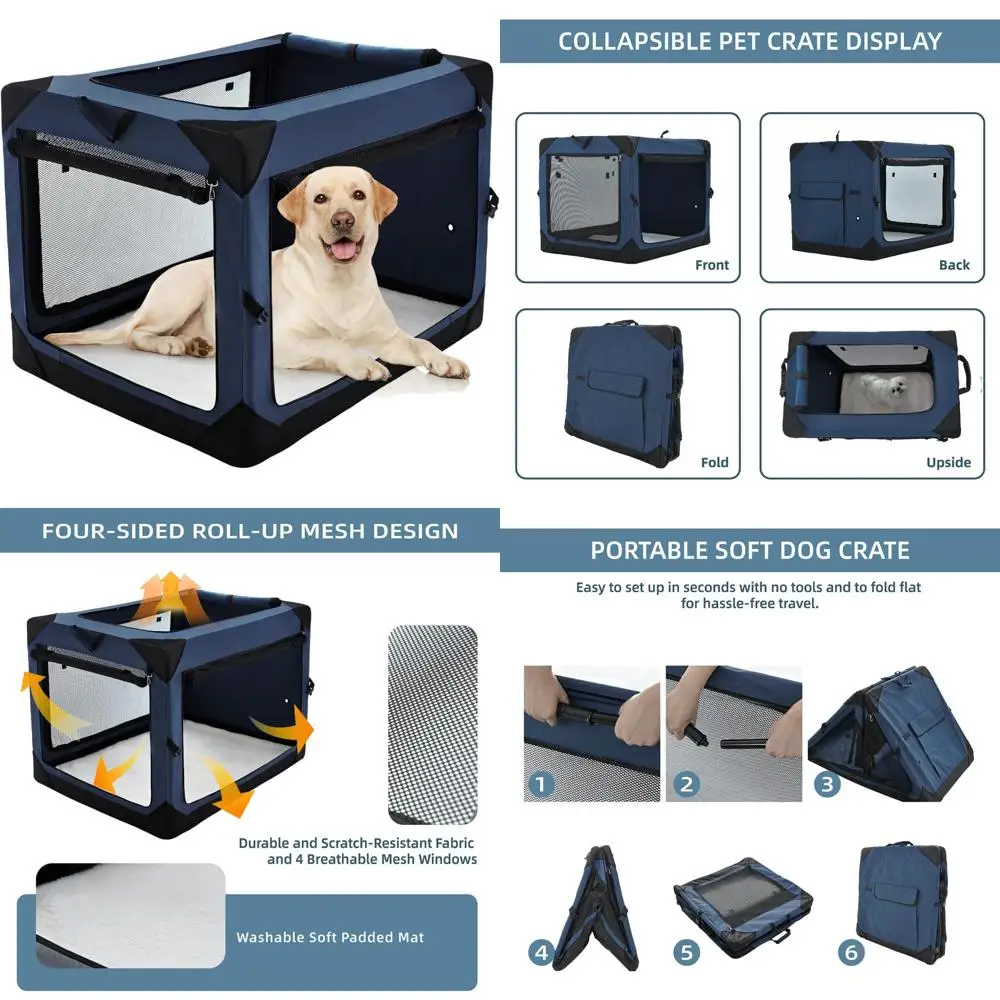 COLLAPSIBLE PET CRATE DISPLAY

Front

Back

Fold

Upside

FOUR-SIDED ROLL-UP MESH DESIGN

Durable and Scratch-Resistant Fabric and 4 Breathable Mesh Windows

Washable Soft Padded Mat

PORTABLE SOFT DOG CRATE

Easy to set up in seconds with no tools and to fold flat for hassle-free travel.

1

2

3

4

5

6