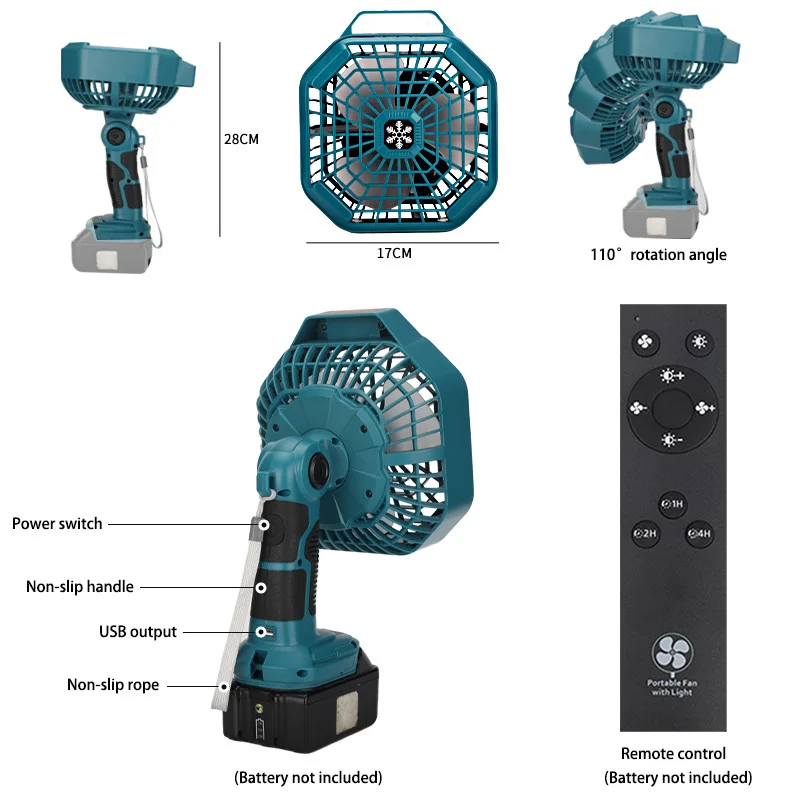 28CM

17CM

110° rotation angle

Power switch

Non-slip handle

USB output

Non-slip rope

(Battery not included)

1H

2H

4H

Portable Fan with Light

Remote control

(Battery not included)