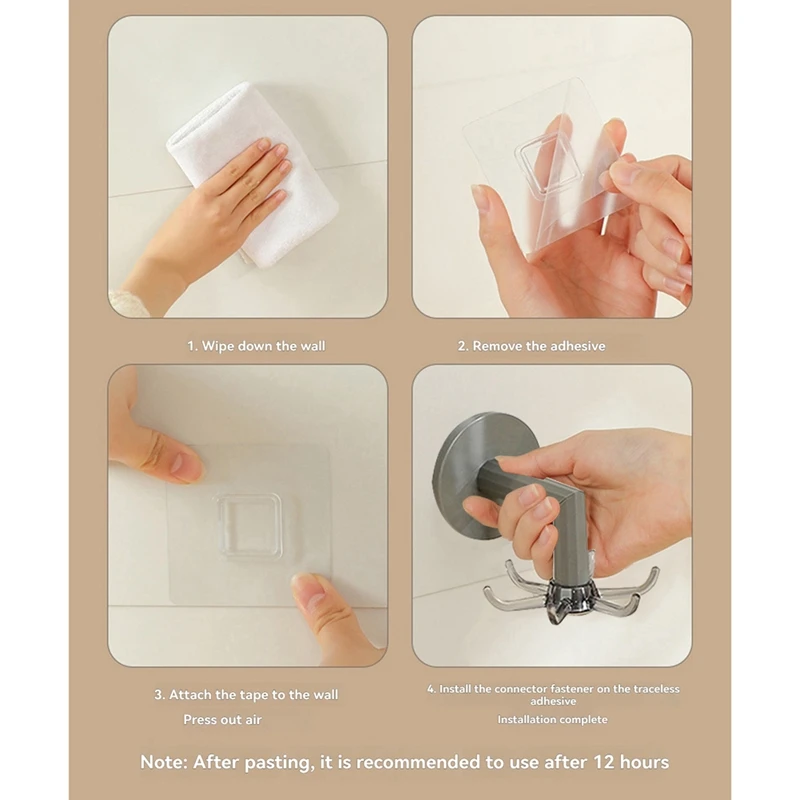 1. Wipe down the wall

2. Remove the adhesive

3. Attach the tape to the wall
Press out air

4. Install the connector fastener on the traceless adhesive
Installation complete

Note: After pasting, it is recommended to use after 12 hours