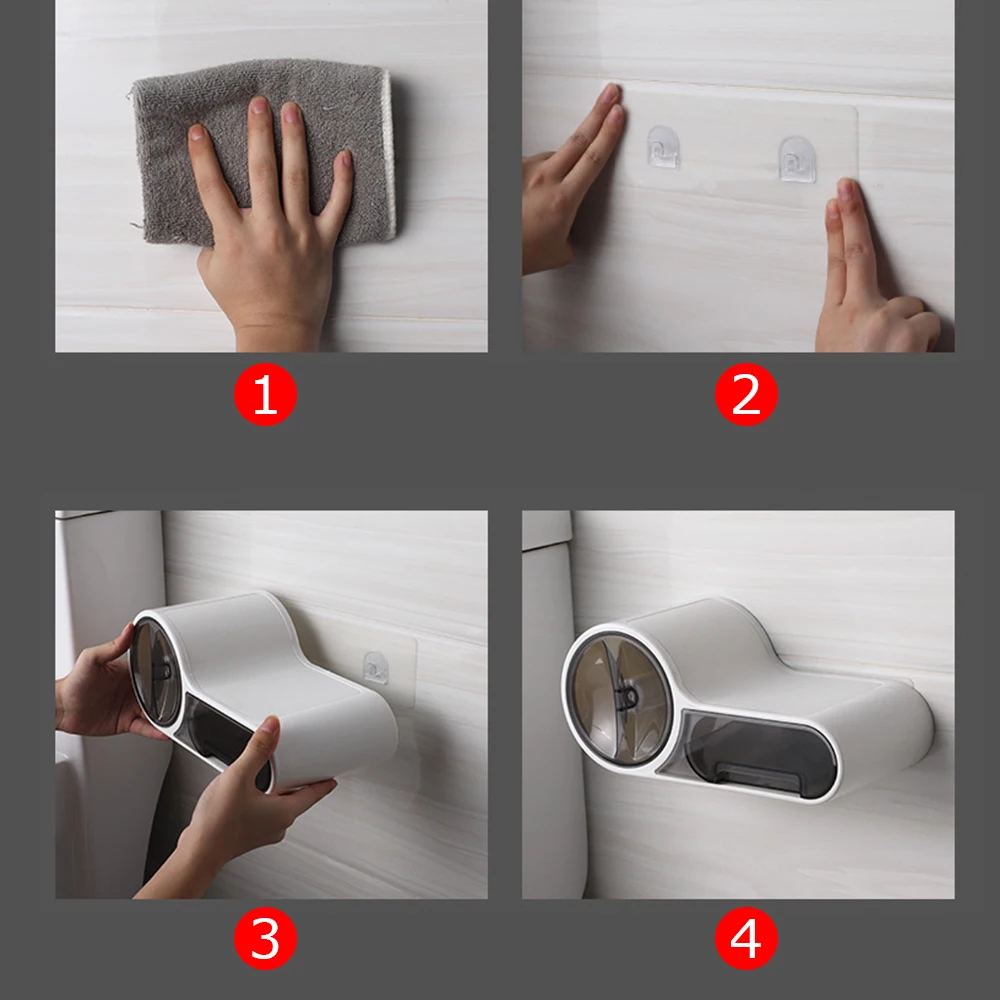 1

2

3

4