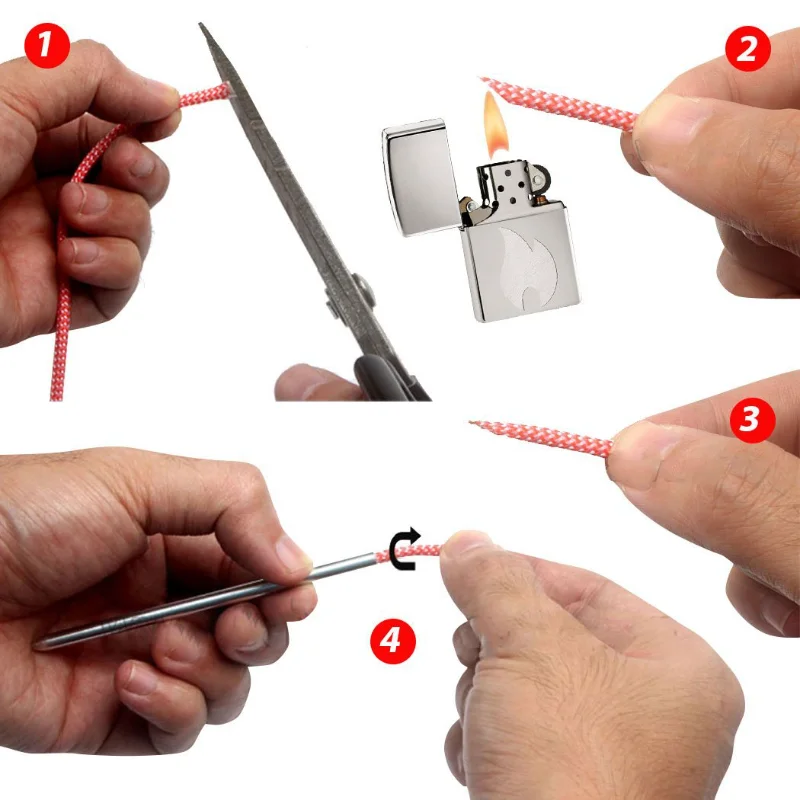 1

2

3

4