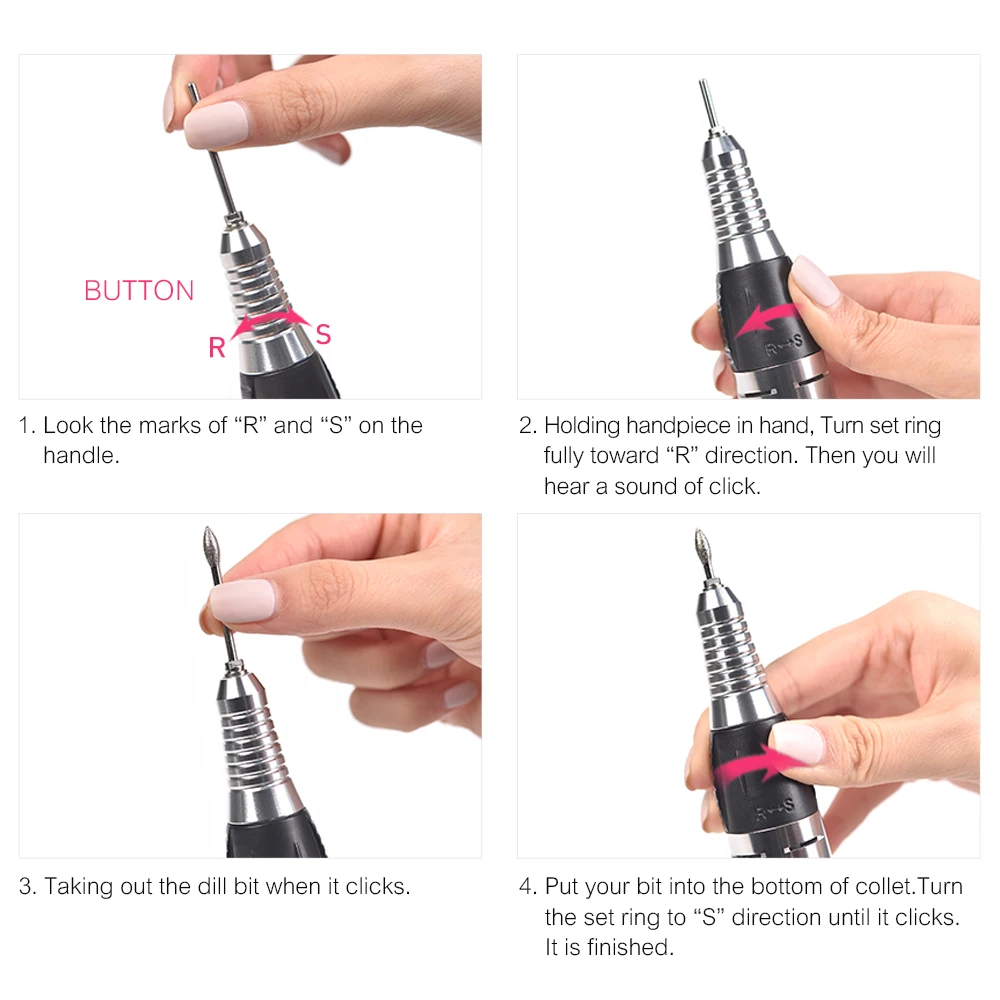 BUTTON

R

S

1. Look the marks of “R” and “S” on the handle.

R↔S

2. Holding handpiece in hand, Turn set ring fully toward “R” direction. Then you will hear a sound of click.

3. Taking out the dill bit when it clicks.

R↔S

4. Put your bit into the bottom of collet.Turn the set ring to “S” direction until it clicks. It is finished.