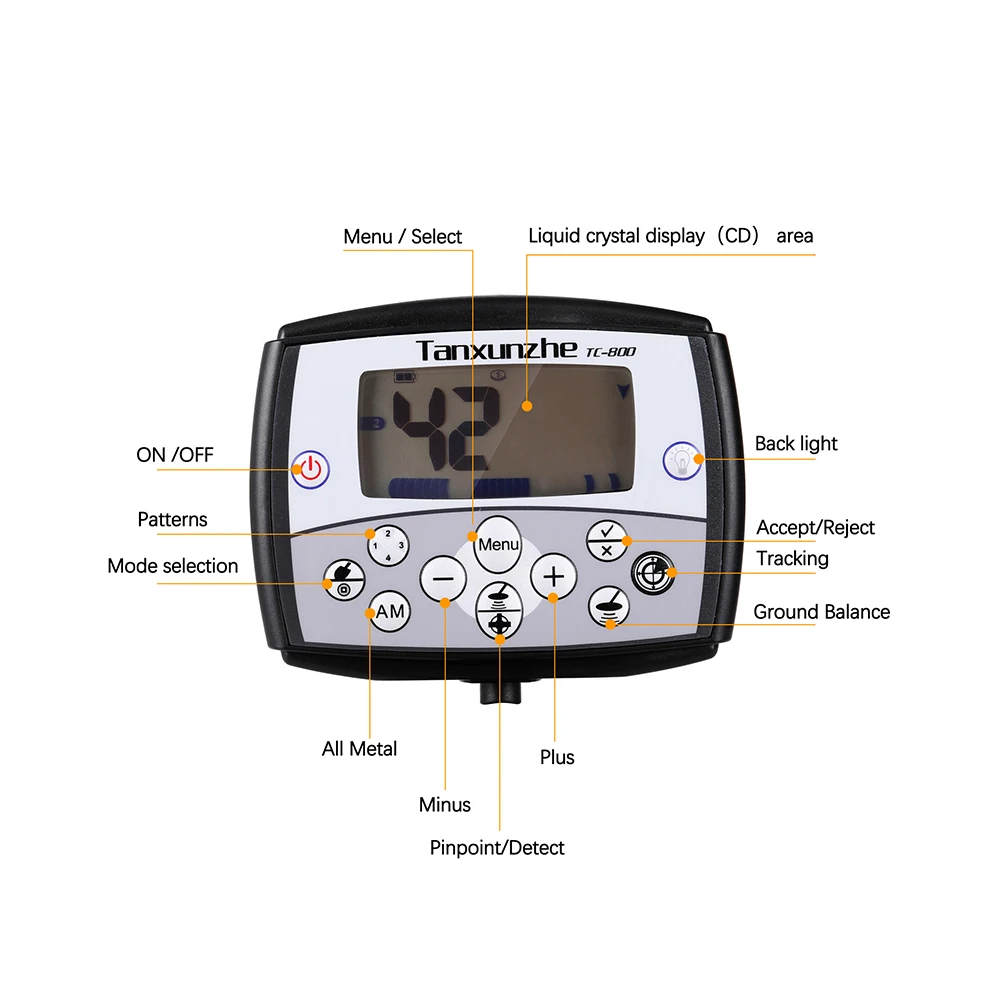 Menu / Select

Liquid crystal display（CD） area

Tanxunzhe TC-800

42

ON /OFF

Back light

Patterns

1 2 3 4

Menu

Accept/Reject

Mode selection

Tracking

AM

Ground Balance

All Metal

Plus

Minus

Pinpoint/Detect