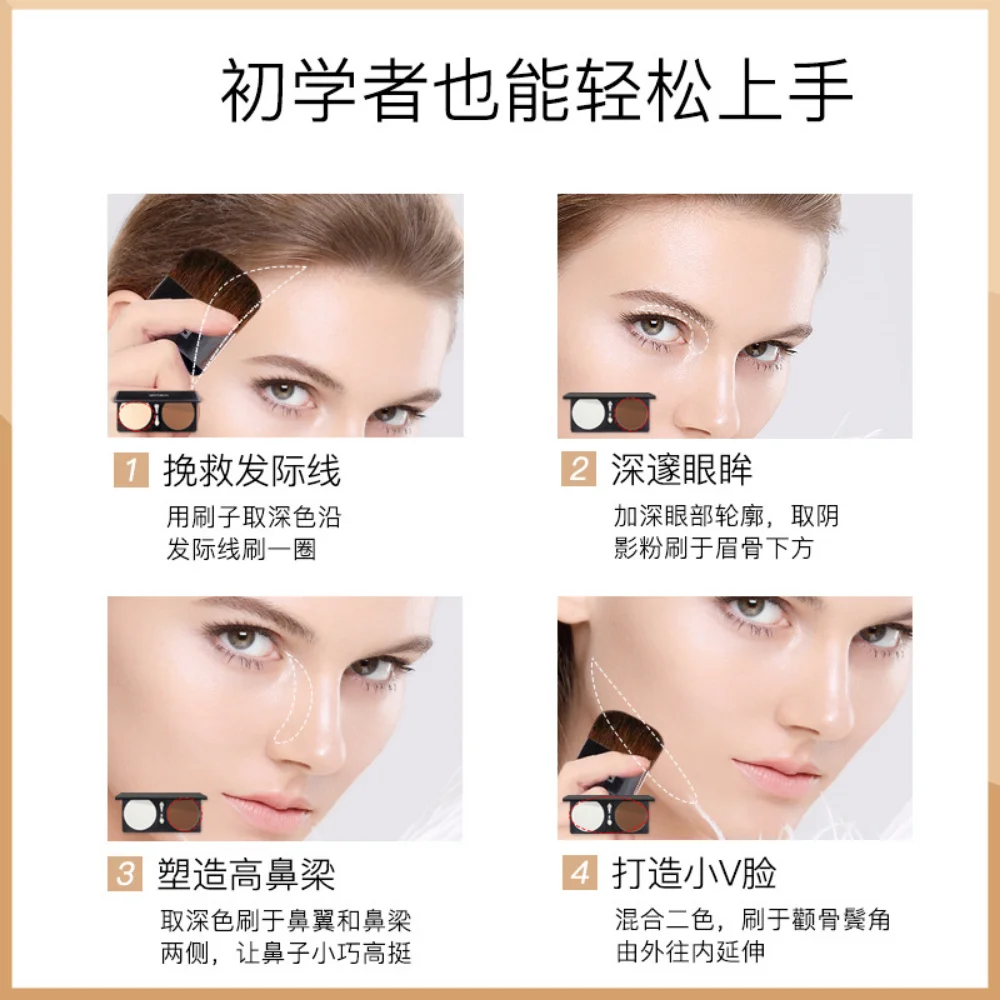 初学者也能轻松上手

1 挽救发际线

用刷子取深色沿发际线刷一圈

2 深邃眼眸

加深眼部轮廓，取阴影粉刷于眉骨下方

3 塑造高鼻梁

取深色刷于鼻翼和鼻梁两侧，让鼻子小巧高挺

4 打造小V脸

混合二色，刷于颧骨鬓角由外往内延伸