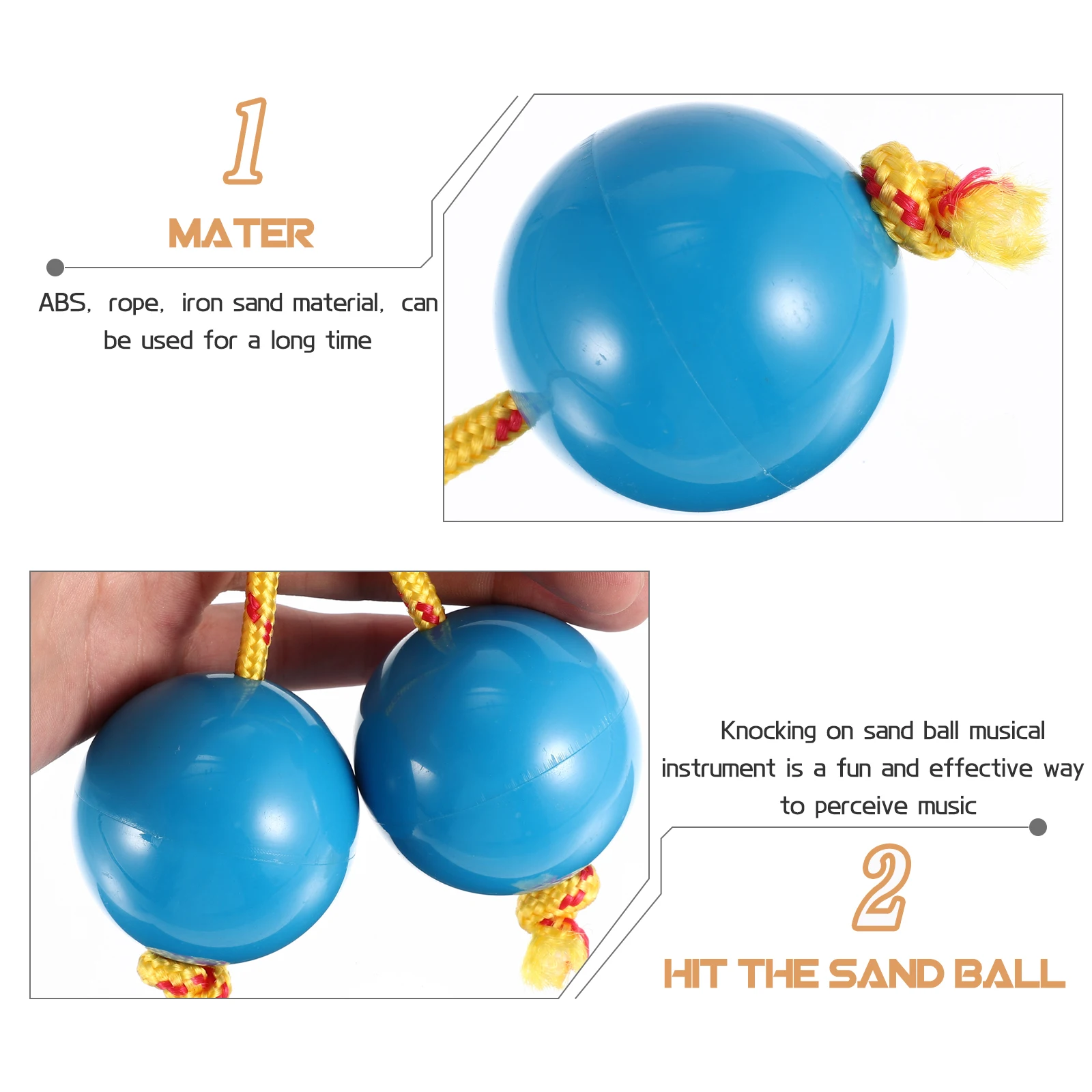 1

MATER

ABS, rope, iron sand material, can be used for a long time

Knocking on sand ball musical instrument is a fun and effective way to perceive music

2

HIT THE SAND BALL