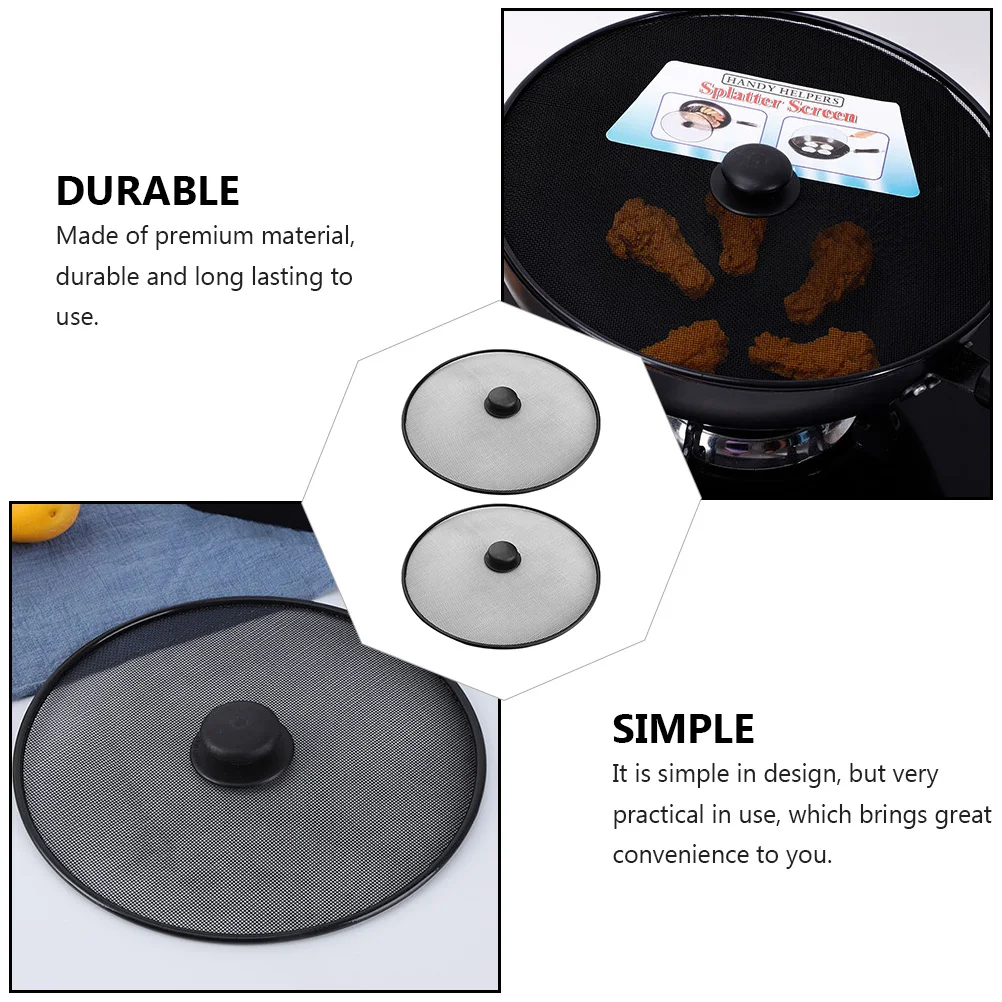 DURABLE
Made of premium material, durable and long lasting to use.

HANDY HELPERS
Splatter Screen

SIMPLE
It is simple in design, but very practical in use, which brings great convenience to you.