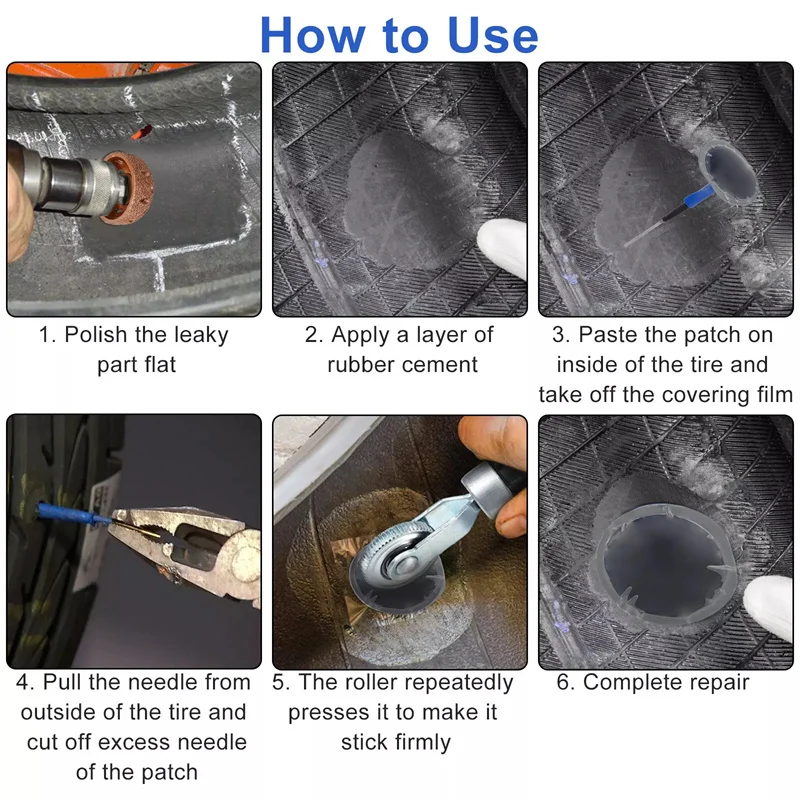 How to Use

1. Polish the leaky part flat

2. Apply a layer of rubber cement

3. Paste the patch on inside of the tire and take off the covering film

4. Pull the needle from outside of the tire and cut off excess needle of the patch

5. The roller repeatedly presses it to make it stick firmly

6. Complete repair