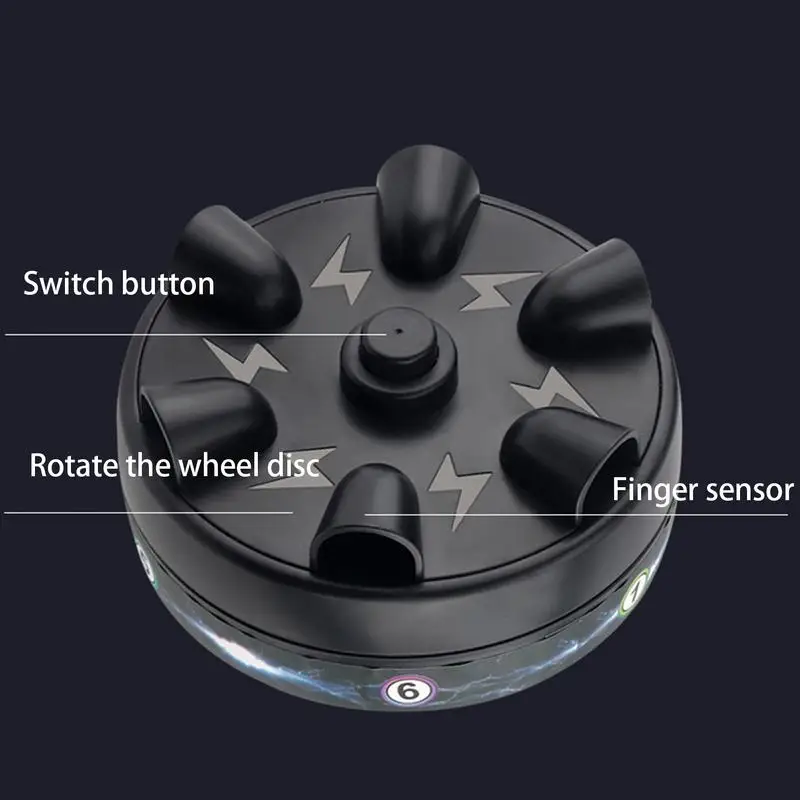 Switch button

Rotate the wheel disc

Finger sensor

6