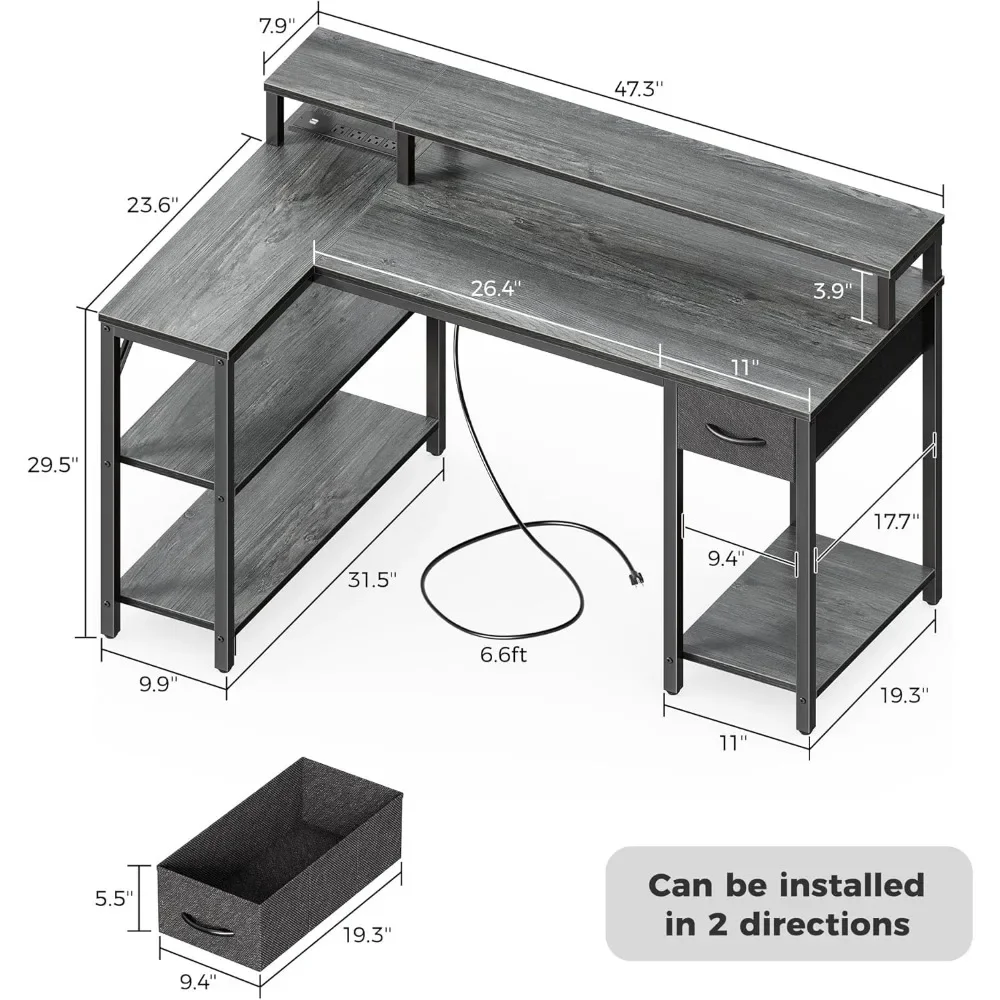 7.9"

47.3"

23.6"

26.4"

3.9"

11"

29.5"

17.7"

9.4"

31.5"

6.6ft

9.9"

19.3"

11"

5.5"

19.3"

9.4"

Can be installed in 2 directions