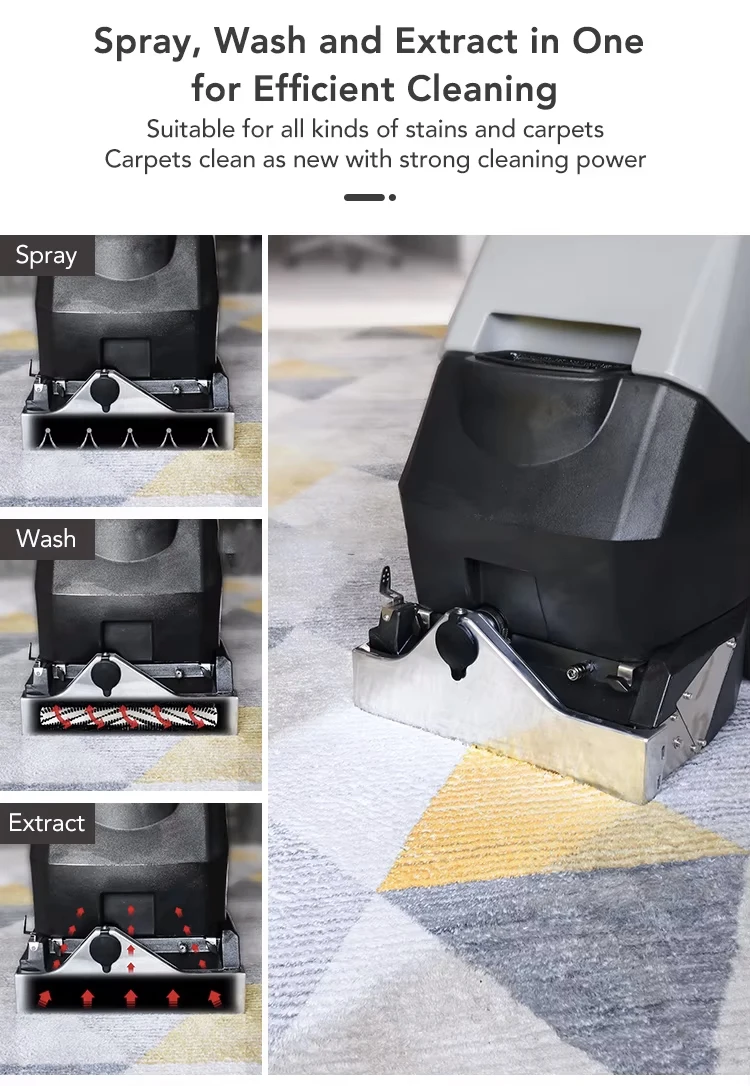 Spray, Wash and Extract in One for Efficient Cleaning

Suitable for all kinds of stains and carpets
Carpets clean as new with strong cleaning power

Spray

Wash

Extract