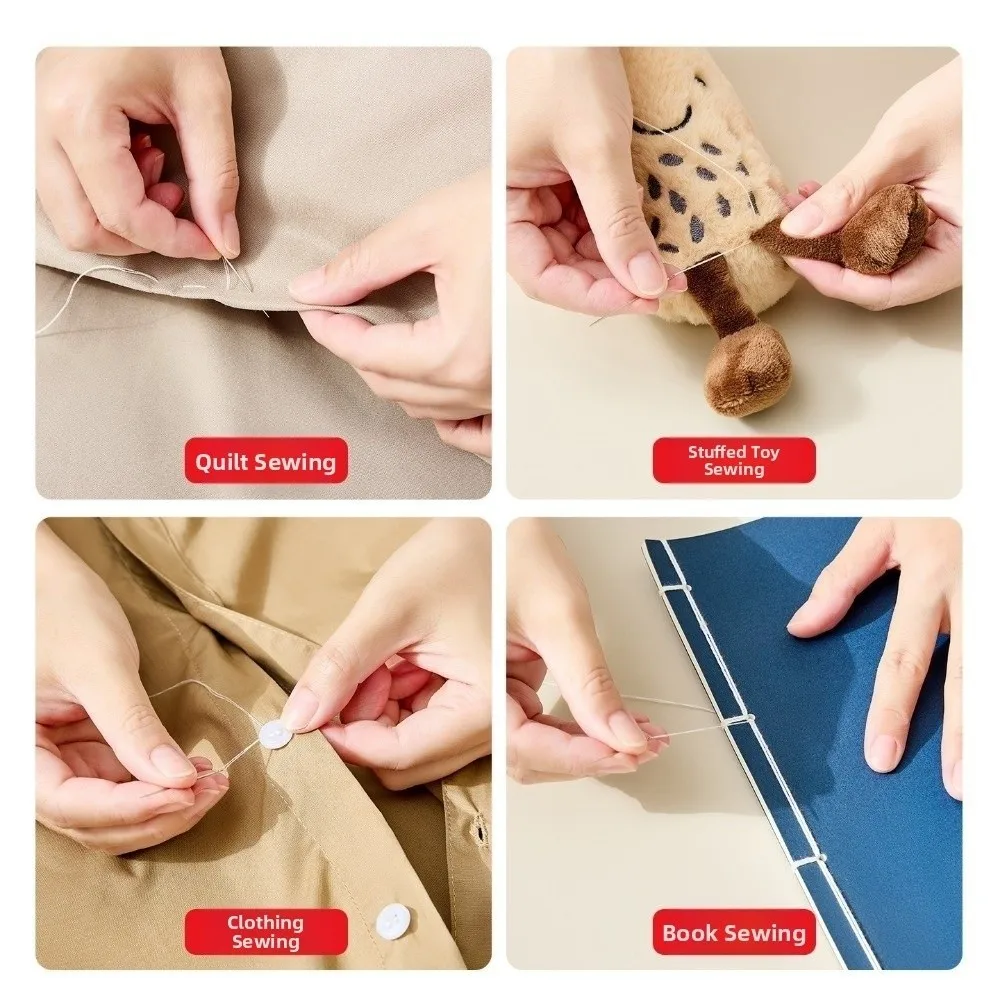 Quilt Sewing

Stuffed Toy Sewing

Clothing Sewing

Book Sewing