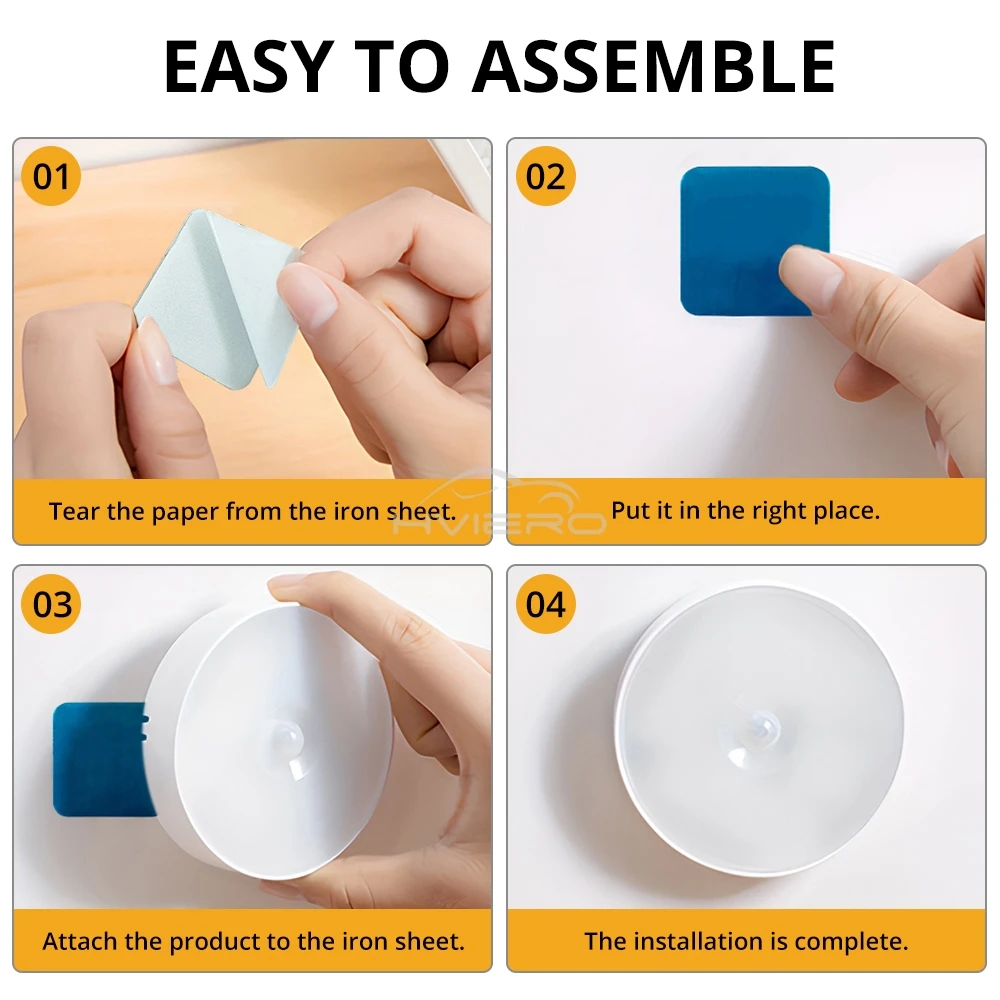 EASY TO ASSEMBLE

01

Tear the paper from the iron sheet.

02

Put it in the right place.

AVIERO

03

Attach the product to the iron sheet.

04

The installation is complete.