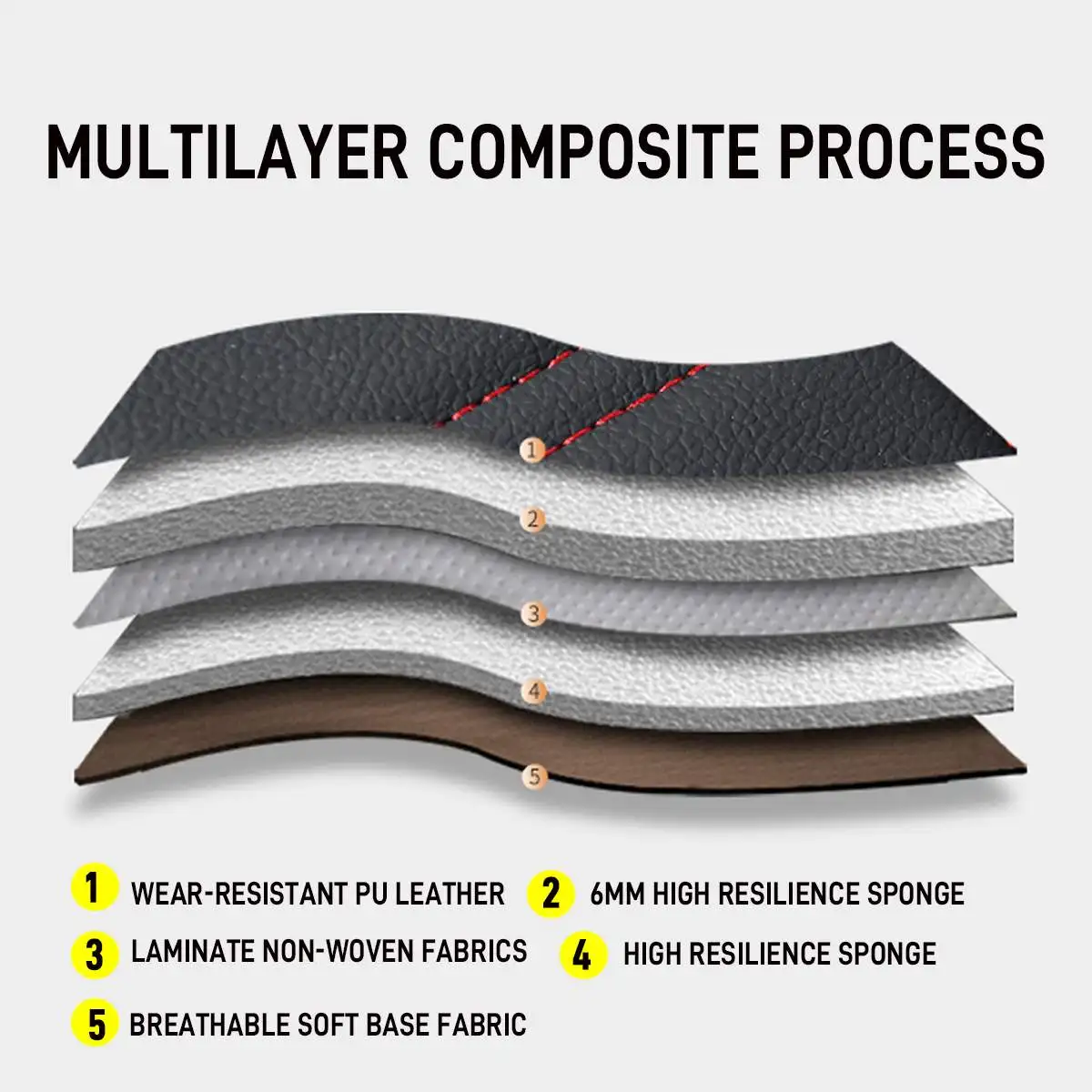 MULTILAYER COMPOSITE PROCESS

1

2

3

4

5

1 WEAR-RESISTANT PU LEATHER

2 6MM HIGH RESILIENCE SPONGE

3 LAMINATE NON-WOVEN FABRICS

4 HIGH RESILIENCE SPONGE

5 BREATHABLE SOFT BASE FABRIC