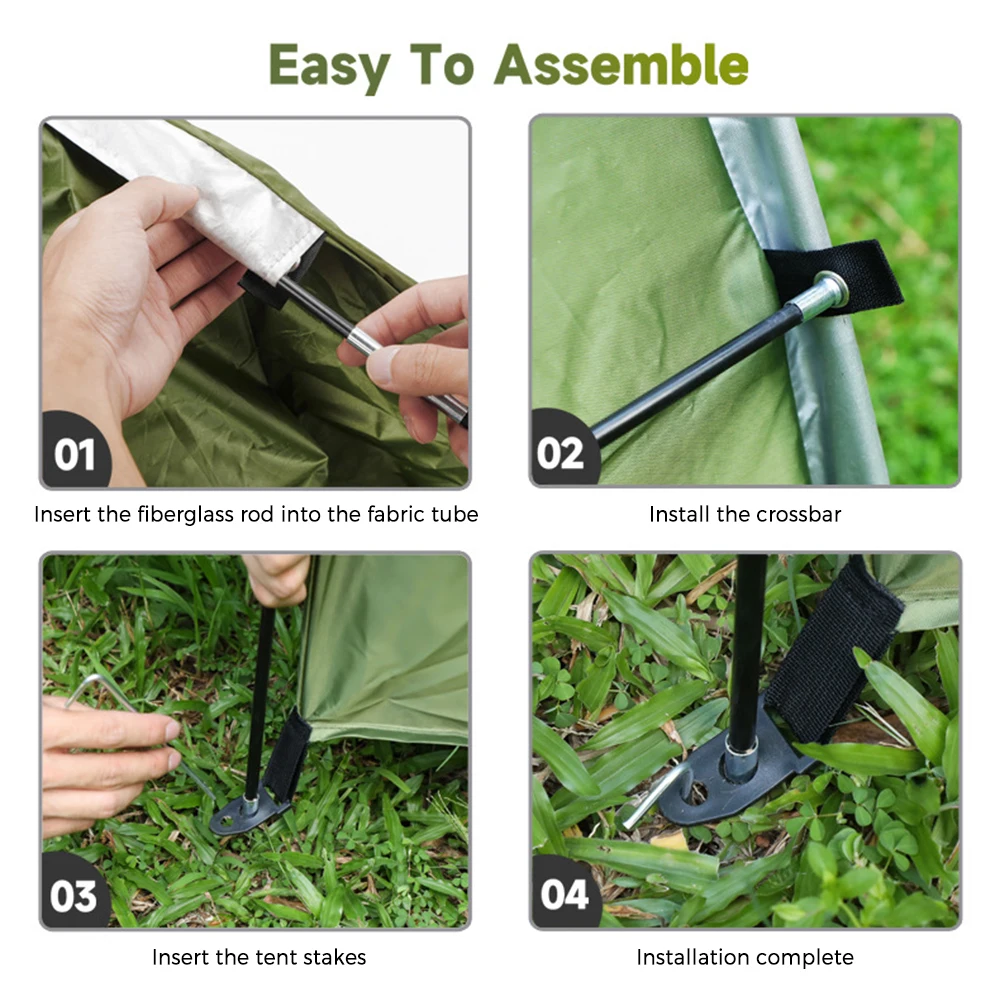 Easy To Assemble

01

Insert the fiberglass rod into the fabric tube

02

Install the crossbar

03

Insert the tent stakes

04

Installation complete