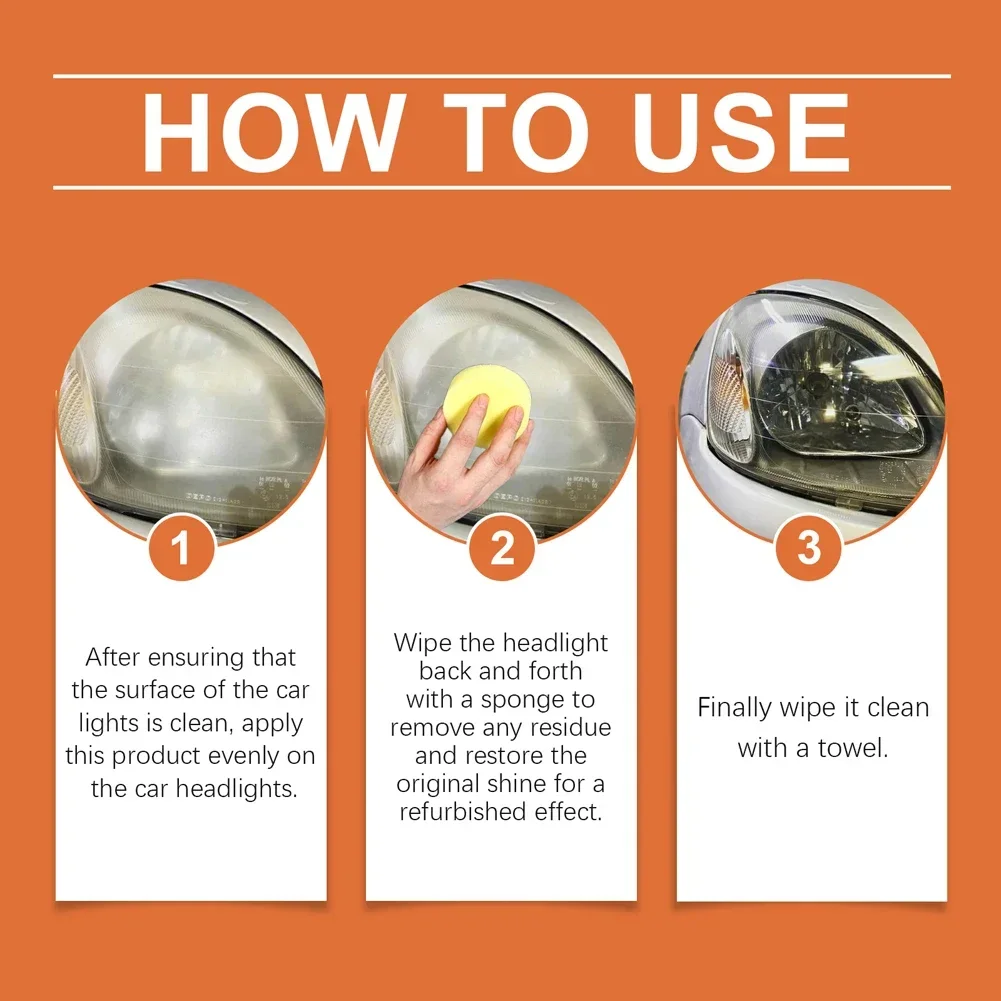 HOW TO USE

1

After ensuring that the surface of the car lights is clean, apply this product evenly on the car headlights.

2

Wipe the headlight back and forth with a sponge to remove any residue and restore the original shine for a refurbished effect.

3

Finally wipe it clean with a towel.