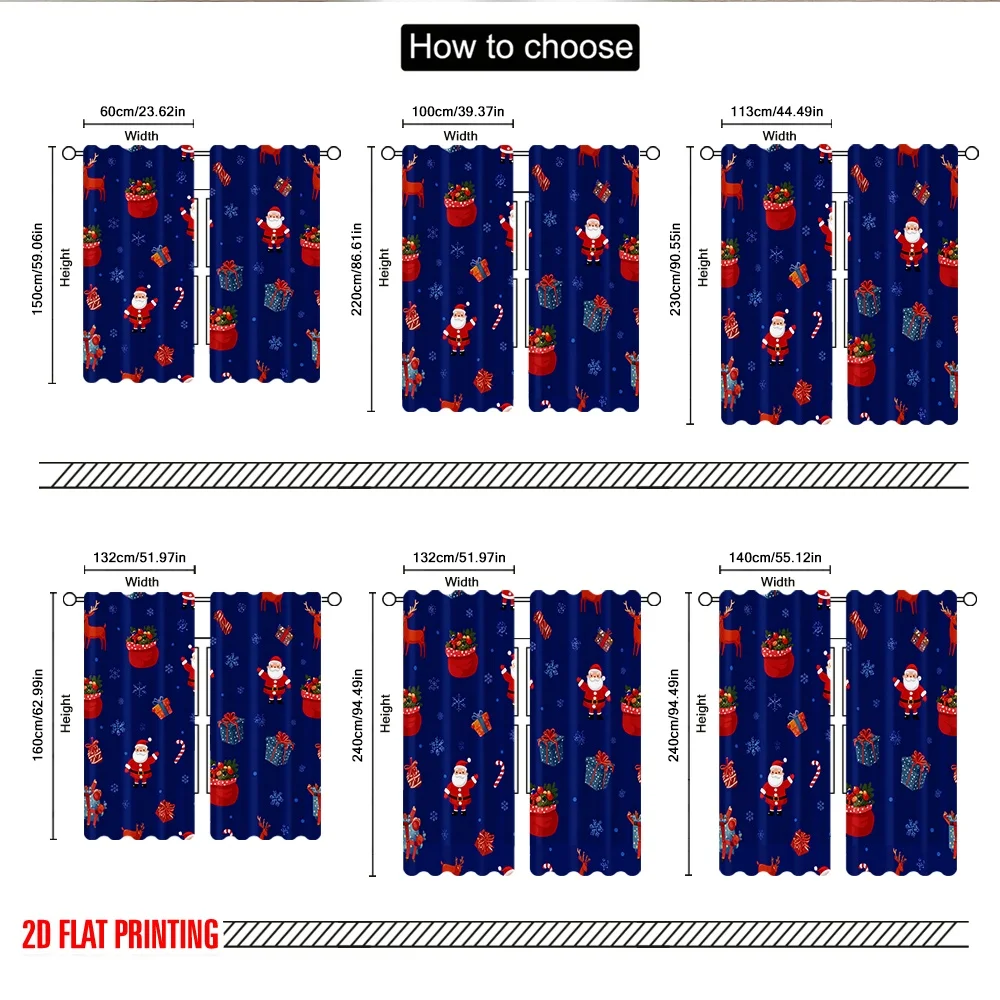 How to choose

60cm/23.62in
Width
150cm/59.06in
Height

100cm/39.37in
Width
220cm/86.61in
Height

113cm/44.49in
Width
230cm/90.55in
Height

132cm/51.97in
Width
160cm/62.99in
Height

132cm/51.97in
Width
240cm/94.49in
Height

140cm/55.12in
Width
240cm/94.49in
Height

2D FLAT PRINTING