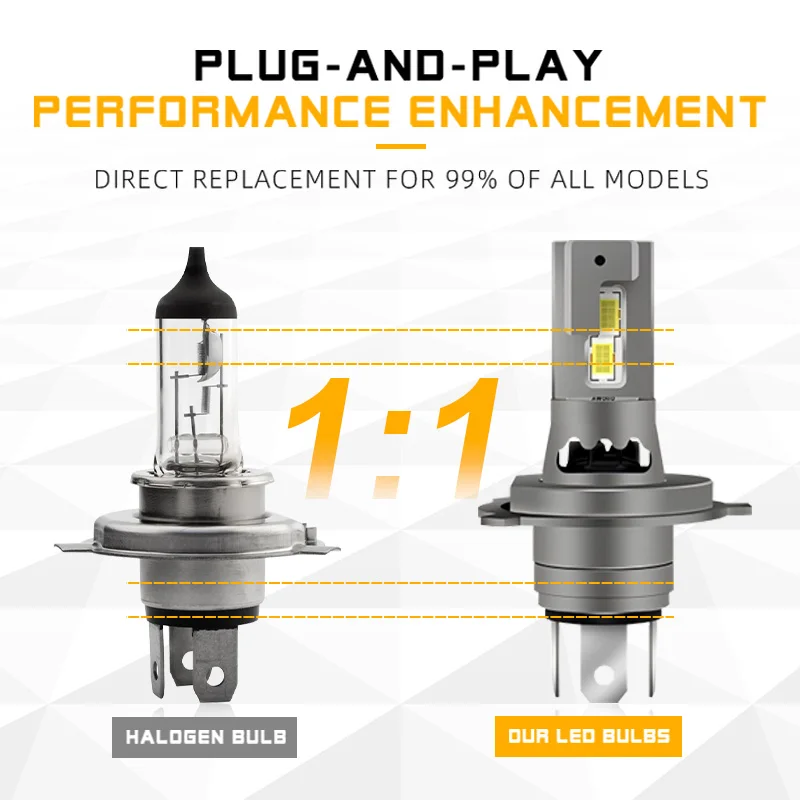 PLUG-AND-PLAY
PERFORMANCE ENHANCEMENT

DIRECT REPLACEMENT FOR 99% OF ALL MODELS

1:1

HALOGEN BULB

OUR LED BULBS