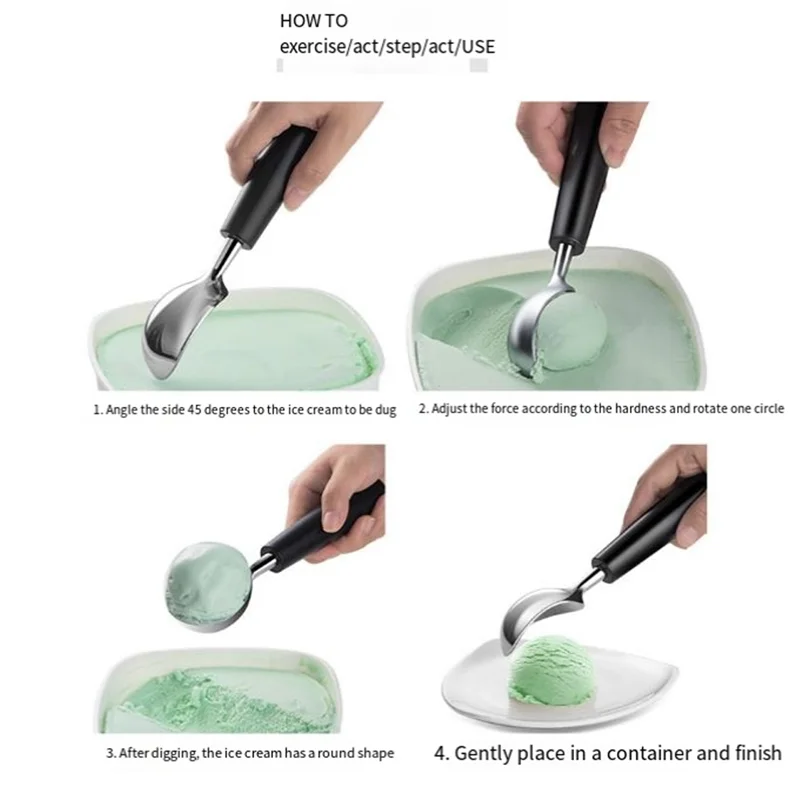 HOW TO
exercise/act/step/act/USE

1. Angle the side 45 degrees to the ice cream to be dug

2. Adjust the force according to the hardness and rotate one circle

3. After digging, the ice cream has a round shape

4. Gently place in a container and finish