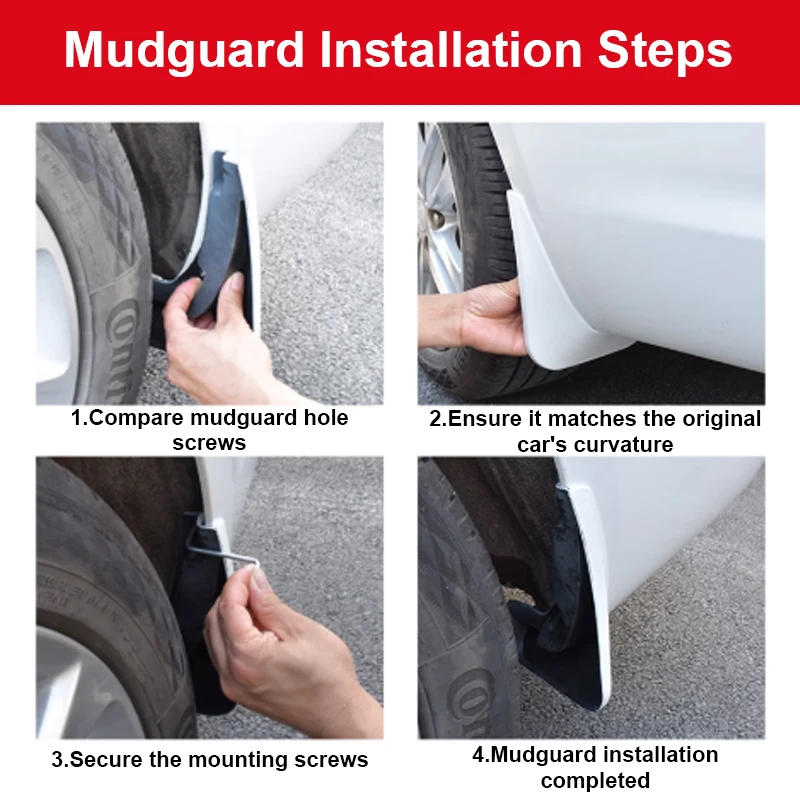 Mudguard Installation Steps

1.Compare mudguard hole screws

2.Ensure it matches the original car's curvature

3.Secure the mounting screws

4.Mudguard installation completed